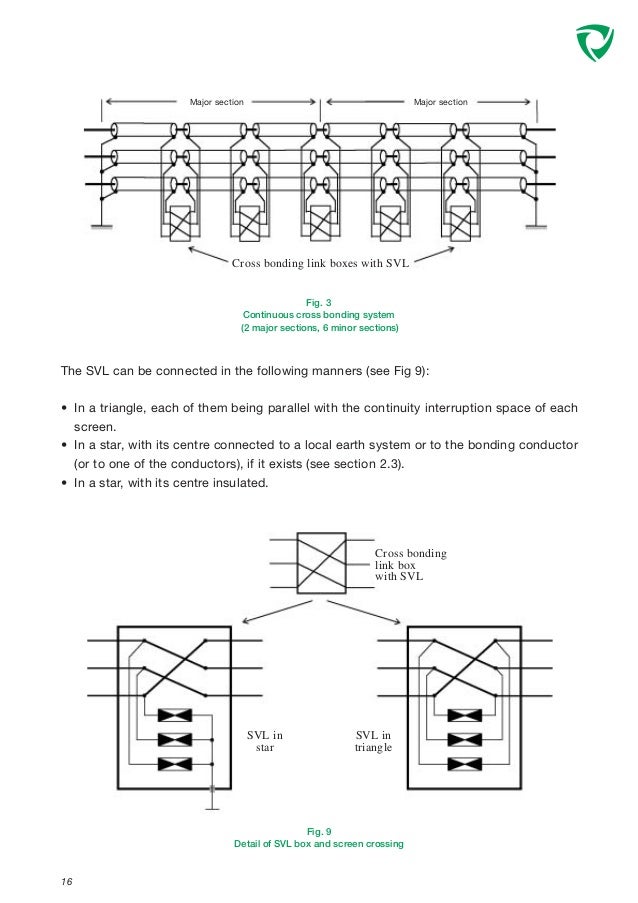 Major section

Major section

Cross bonding link boxes with SVL

Fig. 3
Continuous cross bonding system
(2 major sections, 6 minor sections)

The SVL can be connected in the following manners (see Fig 9):

• In a triangle, each of them being parallel with the continuity interruption space of each screen.
• In a star, with its centre connected to a local earth system or to the bonding conductor (or to one of the conductors), if it exists (see section 2.3).
• In a star, with its centre insulated.

Cross bonding link box with SVL

SVL in star

SVL in triangle

Fig. 9
Detail of SVL box and screen crossing

16