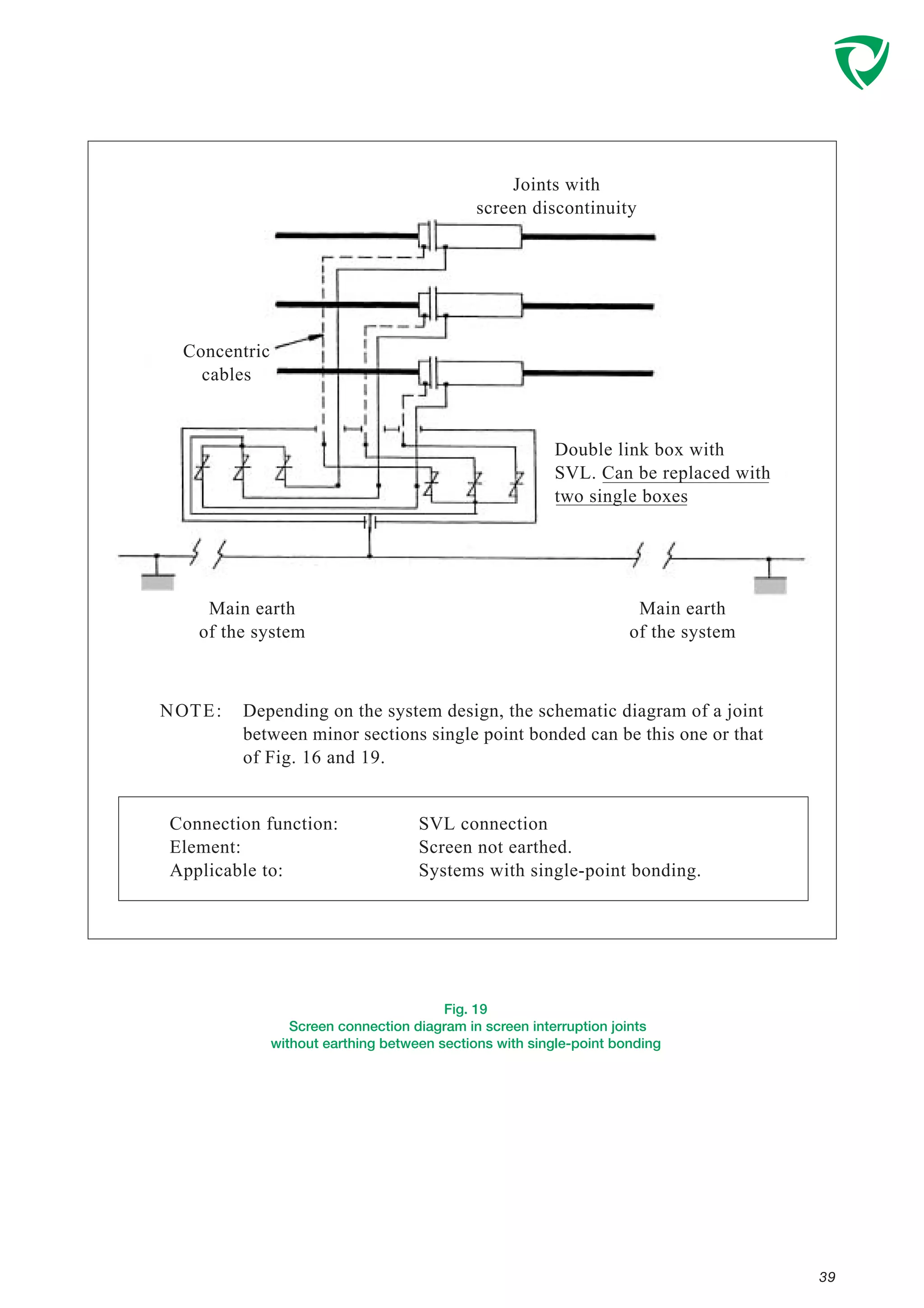 Joints with screen discontinuity

Concentric cables

Double link box with SVL. Can be replaced with two single boxes

Main earth of the system

Main earth of the system

NOTE: Depending on the system design, the schematic diagram of a joint between minor sections single point bonded can be this one or that of Fig. 16 and 19.

Connection function: SVL connection
Element: Screen not earthed.
Applicable to: Systems with single-point bonding.

Fig. 19
Screen connection diagram in screen interruption joints without earthing between sections with single-point bonding

39