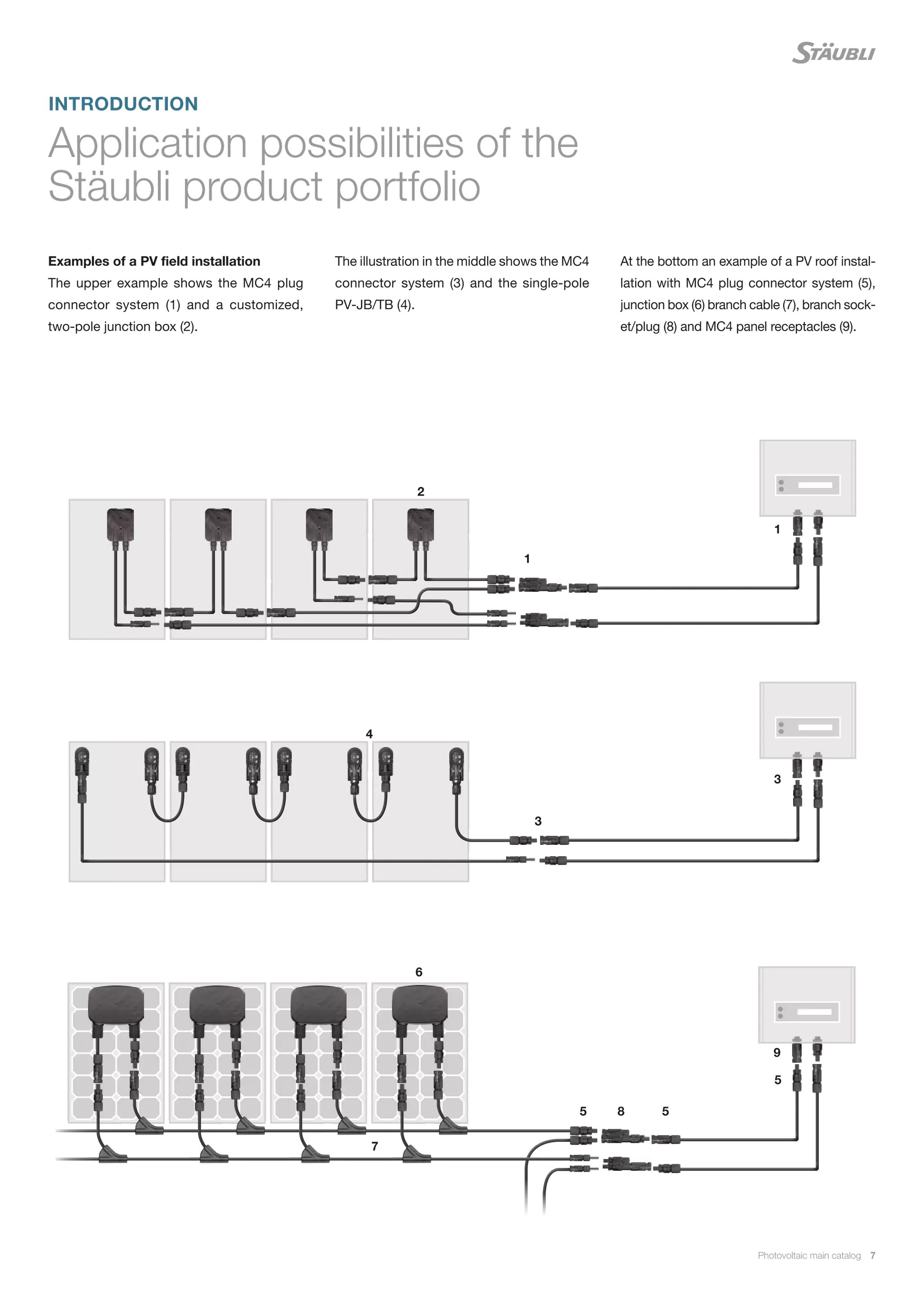 STÄUBLI

INTRODUCTION

Application possibilities of the Stäubli product portfolio

Examples of a PV field installation
The upper example shows the MC4 plug connector system (1) and a customized, two-pole junction box (2).

The illustration in the middle shows the MC4 connector system (3) and the single-pole PV-JB/TB (4).

At the bottom an example of a PV roof installation with MC4 plug connector system (5), junction box (6) branch cable (7), branch socket/plug (8) and MC4 panel receptacles (9).

2

1

1

4

3

3

6

9

5

5 8 5

7

Photovoltaic main catalog 7