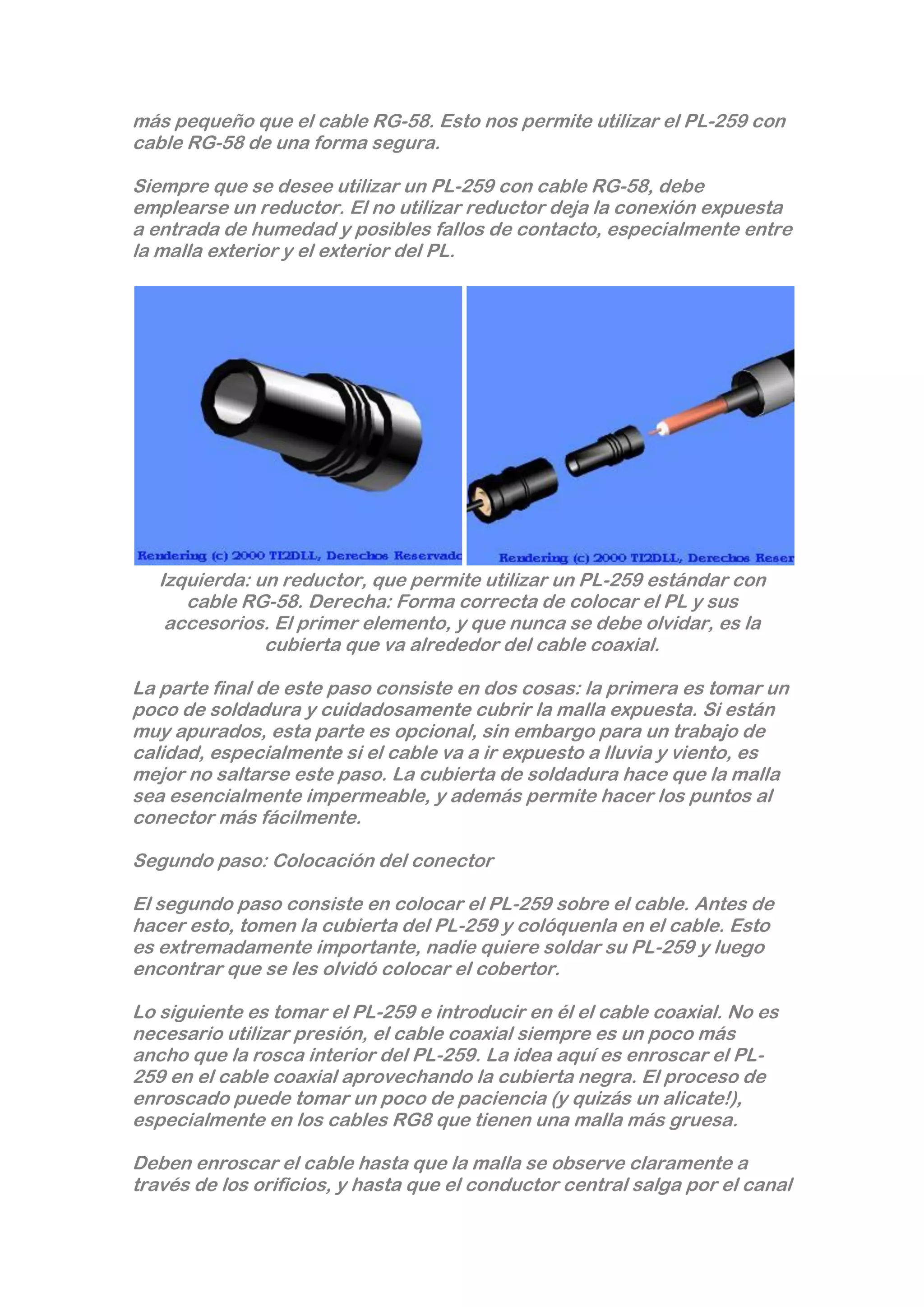 más pequeño que el cable RG-58. Esto nos permite utilizar el PL-259 con cable RG-58 de una forma segura.

Siempre que se desee utilizar un PL-259 con cable RG-58, debe emplearse un reductor. El no utilizar reductor deja la conexión expuesta a entrada de humedad y posibles fallos de contacto, especialmente entre la malla exterior y el exterior del PL.

Rendering (c) 2000 TI2DLL, Derechos Reservado

Rendering (c) 2000 TI2DLL, Derechos Reser

Izquierda: un reductor, que permite utilizar un PL-259 estándar con cable RG-58. Derecha: Forma correcta de colocar el PL y sus accesorios. El primer elemento, y que nunca se debe olvidar, es la cubierta que va alrededor del cable coaxial.

La parte final de este paso consiste en dos cosas: la primera es tomar un poco de soldadura y cuidadosamente cubrir la malla expuesta. Si están muy apurados, esta parte es opcional, sin embargo para un trabajo de calidad, especialmente si el cable va a ir expuesto a lluvia y viento, es mejor no saltarse este paso. La cubierta de soldadura hace que la malla sea esencialmente impermeable, y además permite hacer los puntos al conector más fácilmente.

Segundo paso: Colocación del conector

El segundo paso consiste en colocar el PL-259 sobre el cable. Antes de hacer esto, tomen la cubierta del PL-259 y colóquenla en el cable. Esto es extremadamente importante, nadie quiere soldar su PL-259 y luego encontrar que se les olvidó colocar el cobertor.

Lo siguiente es tomar el PL-259 e introducir en él el cable coaxial. No es necesario utilizar presión, el cable coaxial siempre es un poco más ancho que la rosca interior del PL-259. La idea aquí es enroscar el PL-259 en el cable coaxial aprovechando la cubierta negra. El proceso de enroscado puede tomar un poco de paciencia (y quizás un alicate!), especialmente en los cables RG8 que tienen una malla más gruesa.

Deben enroscar el cable hasta que la malla se observe claramente a través de los orificios, y hasta que el conductor central salga por el canal