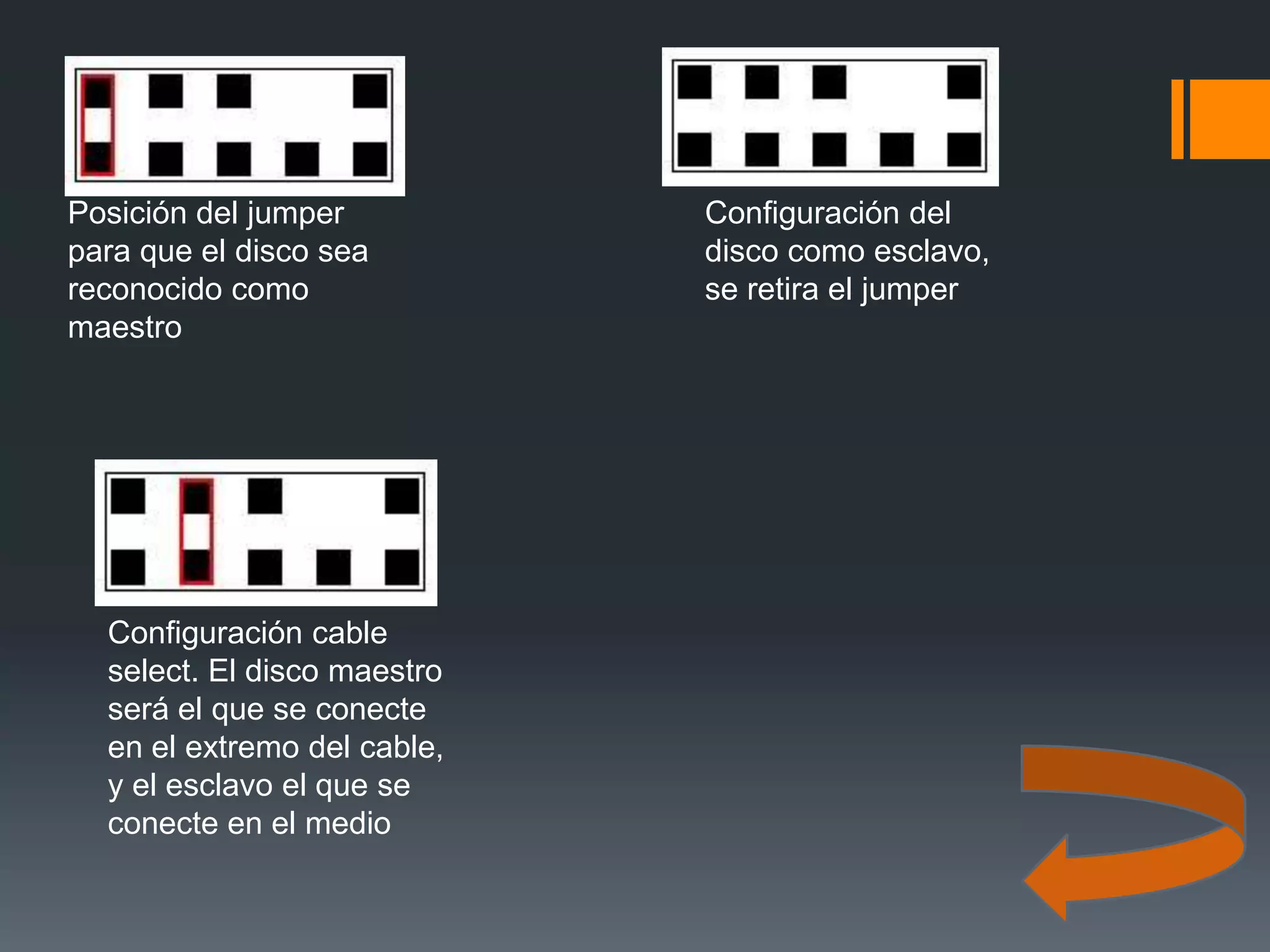 Posición del jumper para que el disco sea reconocido como maestro

Configuración del disco como esclavo, se retira el jumper

Configuración cable select. El disco maestro será el que se conecte en el extremo del cable, y el esclavo el que se conecte en el medio