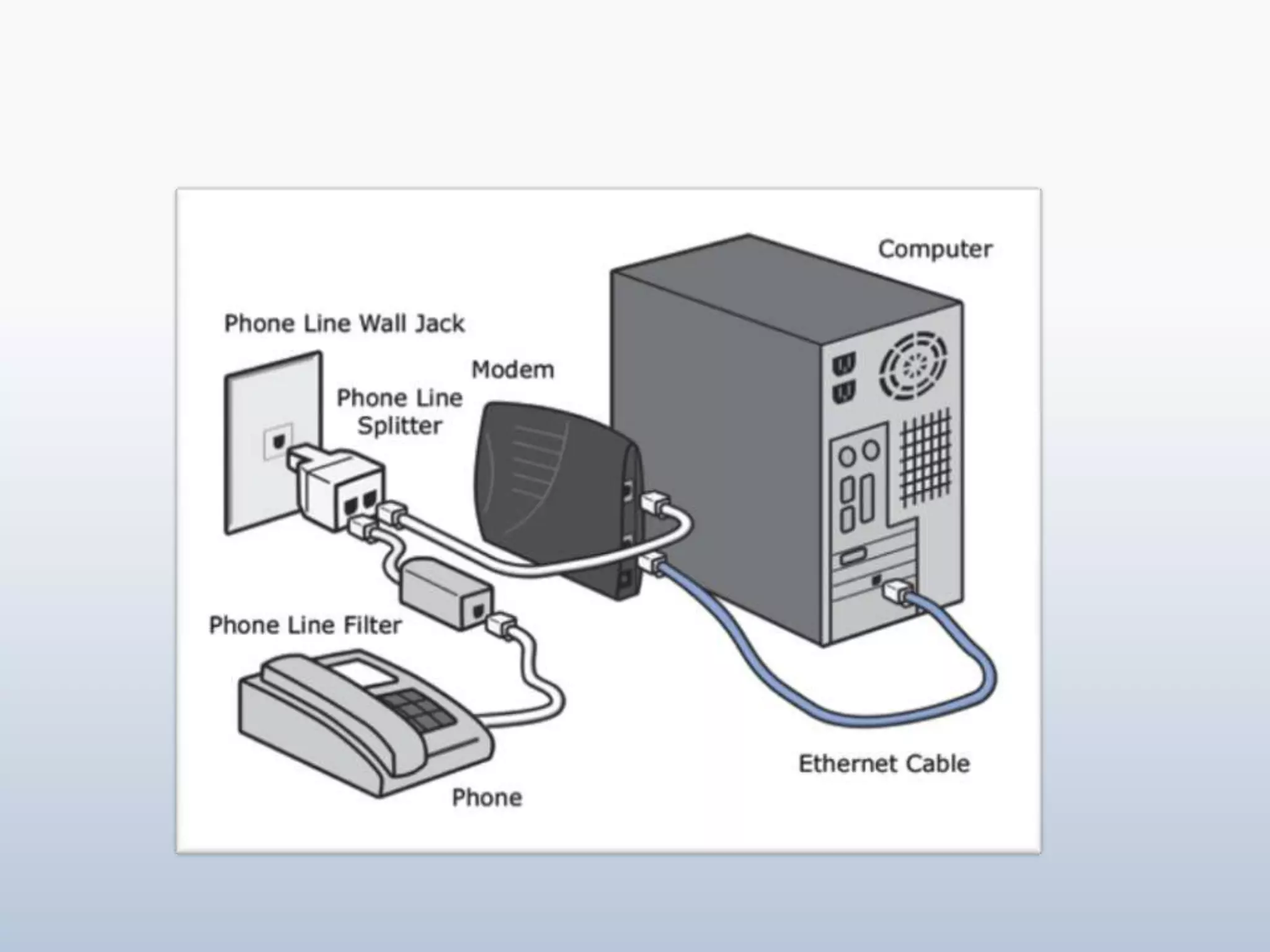 Computer

Phone Line Wall Jack

Modem

Phone Line Splitter

Phone Line Filter

Phone

Ethernet Cable