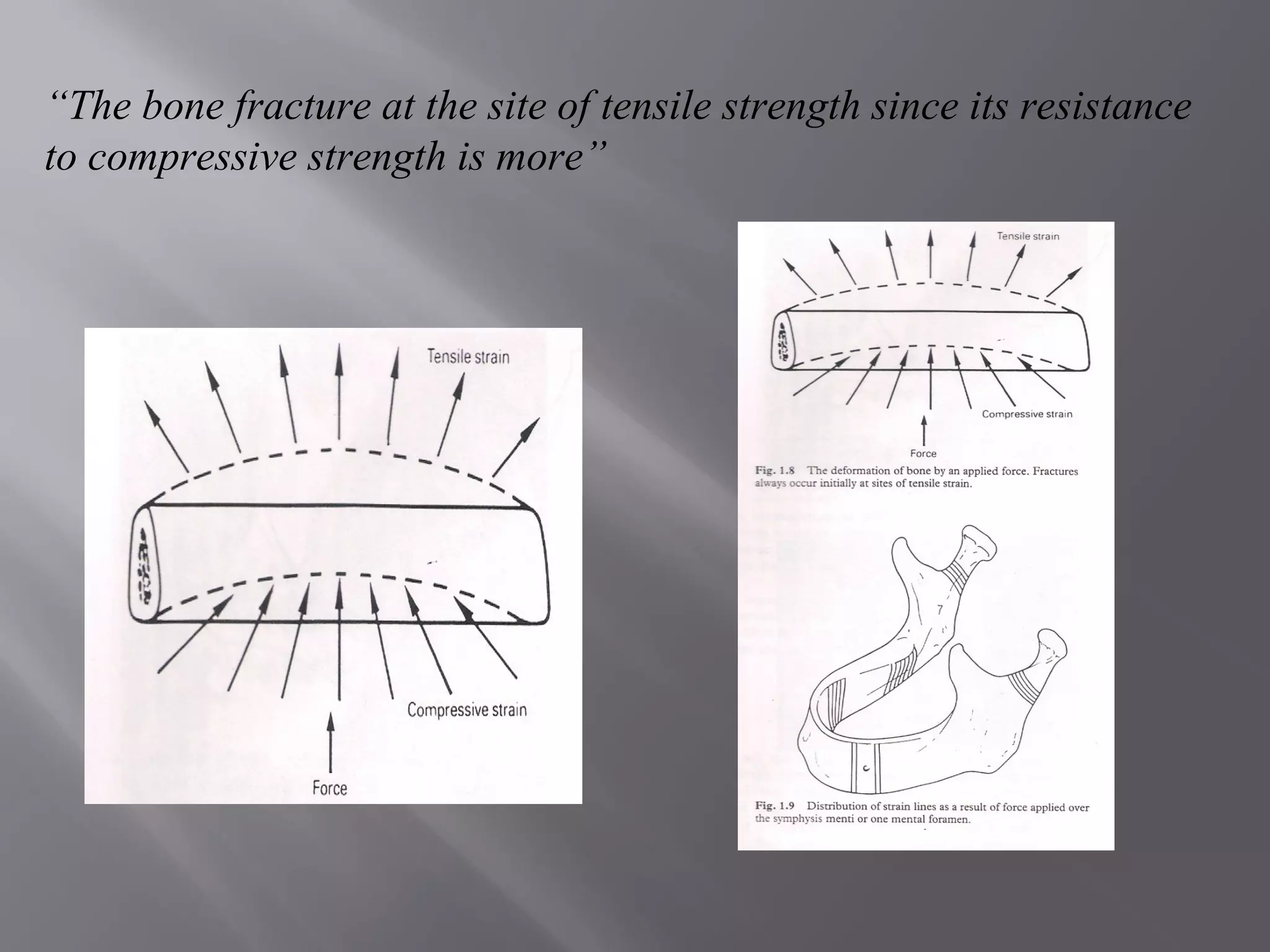 “The bone fracture at the site of tensile strength since its resistance to compressive strength is more”

Tensile strain

Compressive strain

Force

Tensile strain

Compressive strain

Force

Fig. 1.8 The deformation of bone by an applied force. Fractures always occur initially at sites of tensile strain.

Fig. 1.9 Distribution of strain lines as a result of force applied over the symphysis menti or one mental foramen.