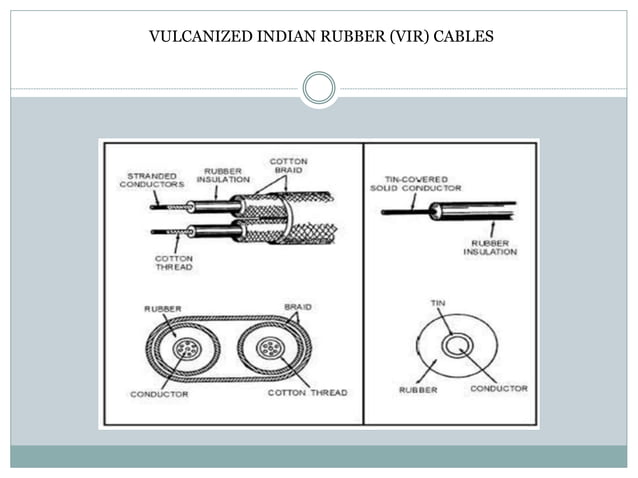 VULCANIZED INDIAN RUBBER (VIR) CABLES

STRANDED CONDUCTORS

RUBBER INSULATION

COTTON BRAID

COTTON THREAD

RUBBER

BRAID

CONDUCTOR

COTTON THREAD

TIN-COVERED SOLID CONDUCTOR

RUBBER INSULATION

TIN

RUBBER

CONDUCTOR