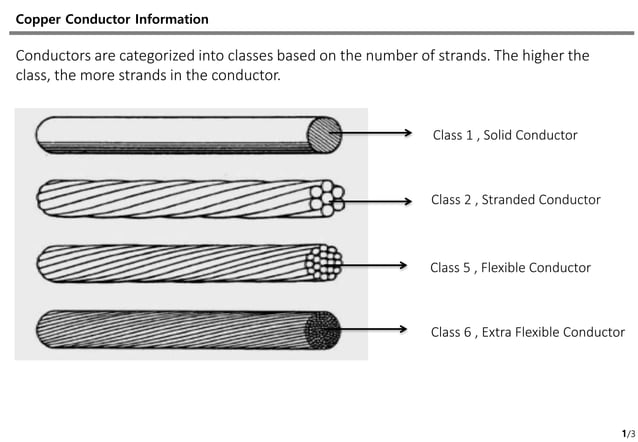 Copper Conductor Information

Conductors are categorized into classes based on the number of strands. The higher the class, the more strands in the conductor.

Class 1 , Solid Conductor

Class 2 , Stranded Conductor

Class 5 , Flexible Conductor

Class 6 , Extra Flexible Conductor

1/3