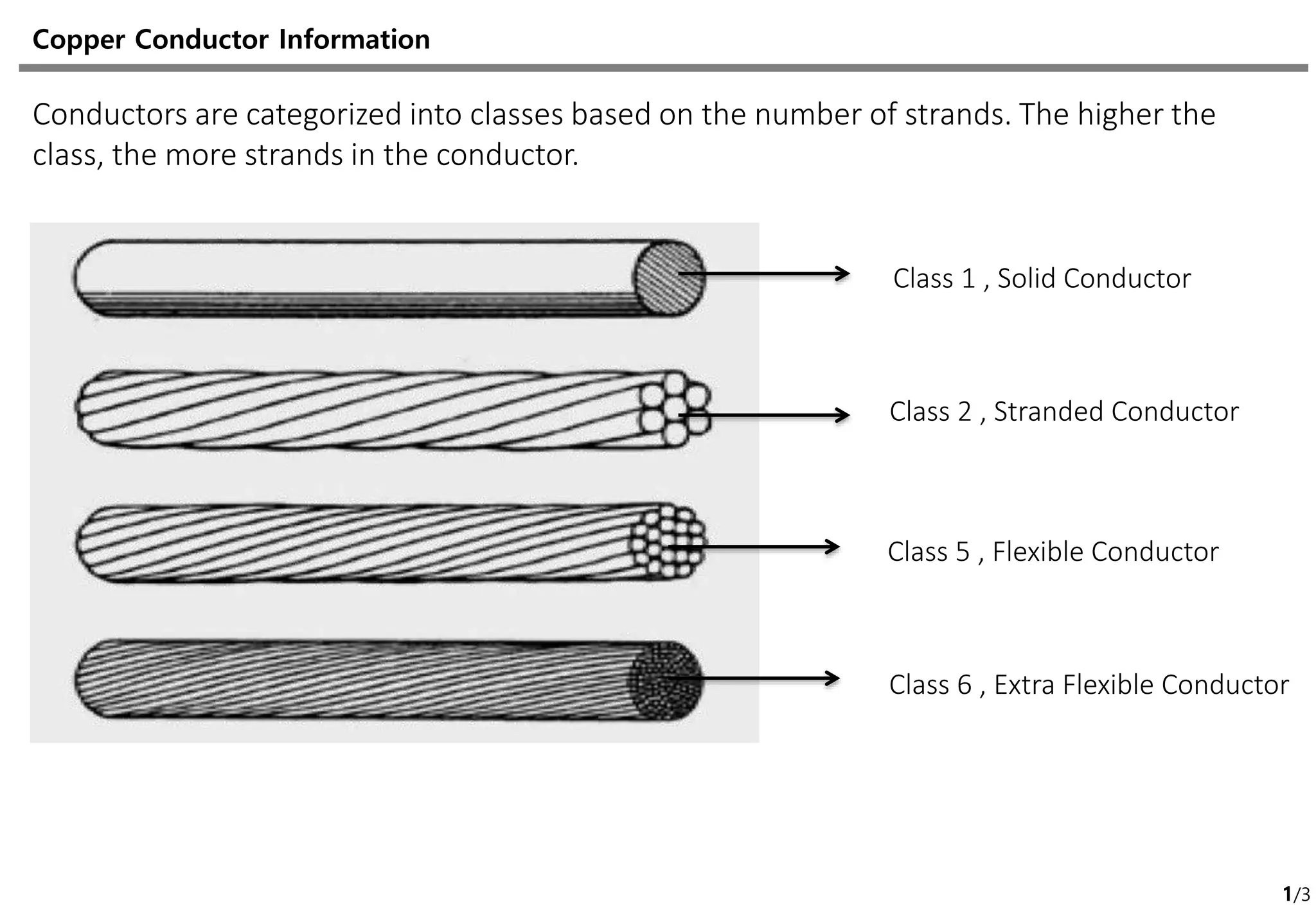 Copper Conductor Information

Conductors are categorized into classes based on the number of strands. The higher the class, the more strands in the conductor.

Class 1 , Solid Conductor

Class 2 , Stranded Conductor

Class 5 , Flexible Conductor

Class 6 , Extra Flexible Conductor

1/3