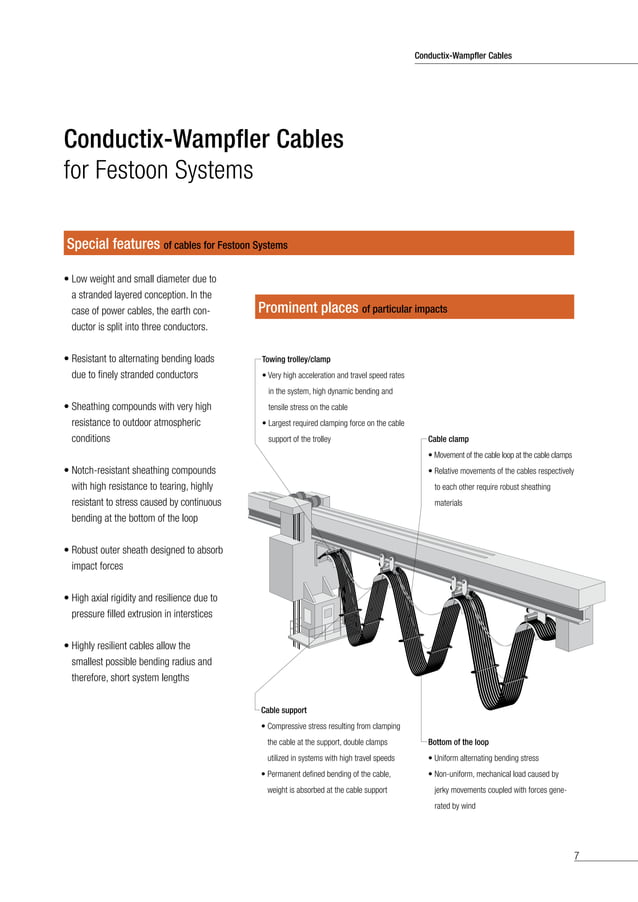 Conductix-Wampfler Cables

Conductix-Wampfler Cables
for Festoon Systems

Special features of cables for Festoon Systems

• Low weight and small diameter due to a stranded layered conception. In the case of power cables, the earth conductor is split into three conductors.

• Resistant to alternating bending loads due to finely stranded conductors

• Sheathing compounds with very high resistance to outdoor atmospheric conditions

• Notch-resistant sheathing compounds with high resistance to tearing, highly resistant to stress caused by continuous bending at the bottom of the loop

• Robust outer sheath designed to absorb impact forces

• High axial rigidity and resilience due to pressure filled extrusion in interstices

• Highly resilient cables allow the smallest possible bending radius and therefore, short system lengths

Prominent places of particular impacts

Towing trolley/clamp
• Very high acceleration and travel speed rates in the system, high dynamic bending and tensile stress on the cable
• Largest required clamping force on the cable support of the trolley

Cable clamp
• Movement of the cable loop at the cable clamps
• Relative movements of the cables respectively to each other require robust sheathing materials

Cable support
• Compressive stress resulting from clamping the cable at the support, double clamps utilized in systems with high travel speeds
• Permanent defined bending of the cable, weight is absorbed at the cable support

Bottom of the loop
• Uniform alternating bending stress
• Non-uniform, mechanical load caused by jerky movements coupled with forces generated by wind

7