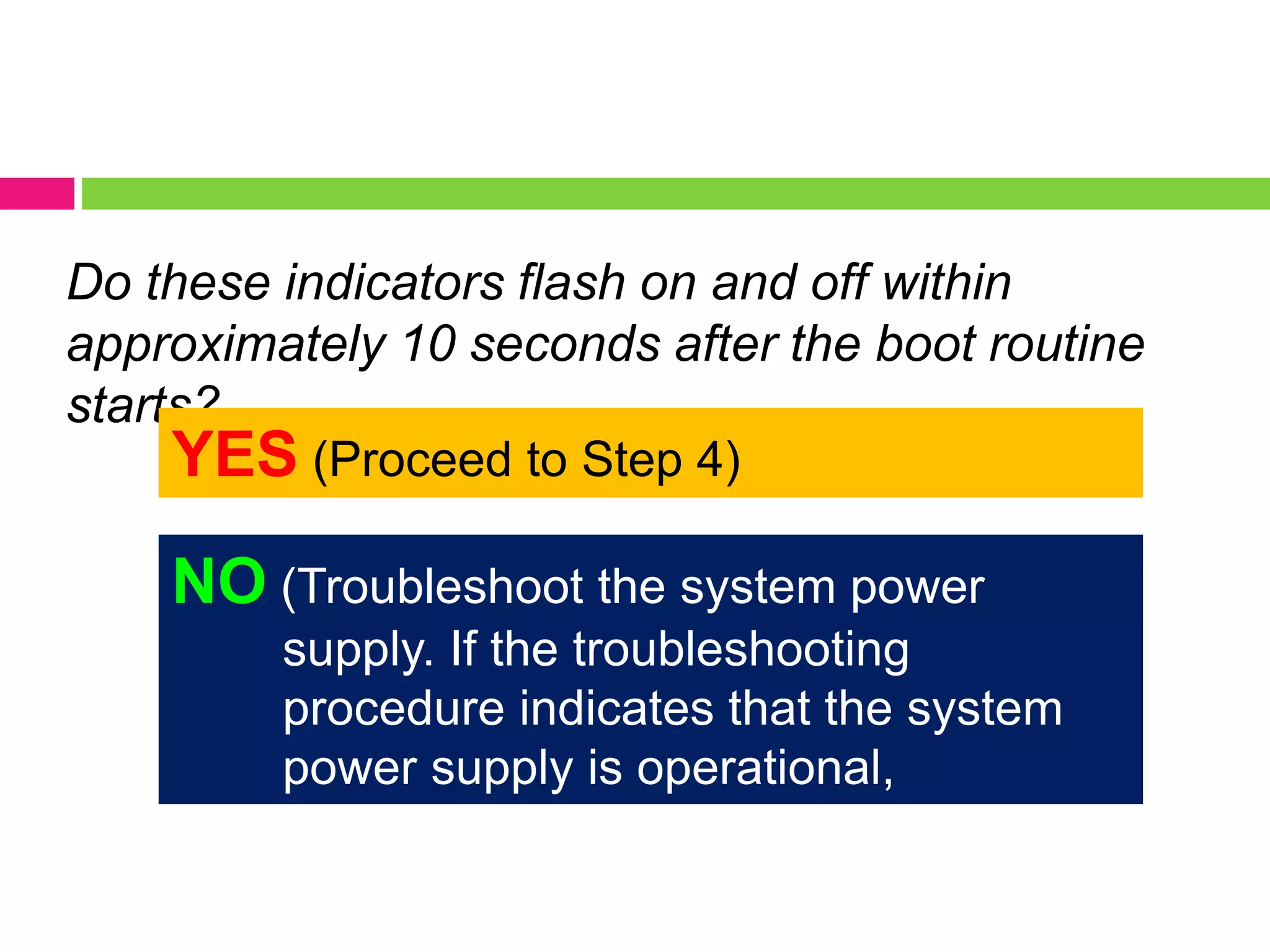 Do these indicators flash on and off within approximately 10 seconds after the boot routine starts?

YES (Proceed to Step 4)

NO (Troubleshoot the system power supply. If the troubleshooting procedure indicates that the system power supply is operational,