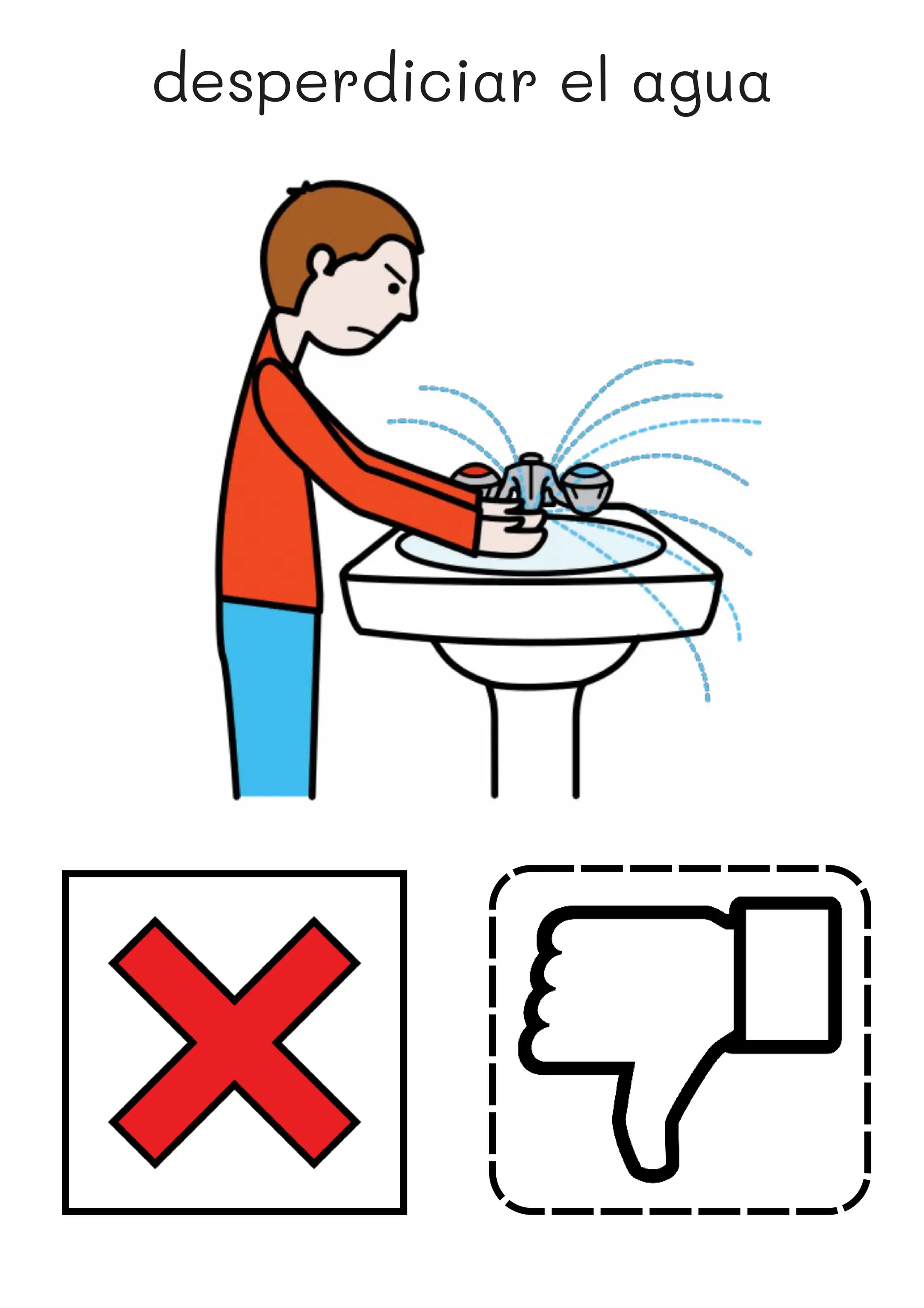 desperdiciar el agua