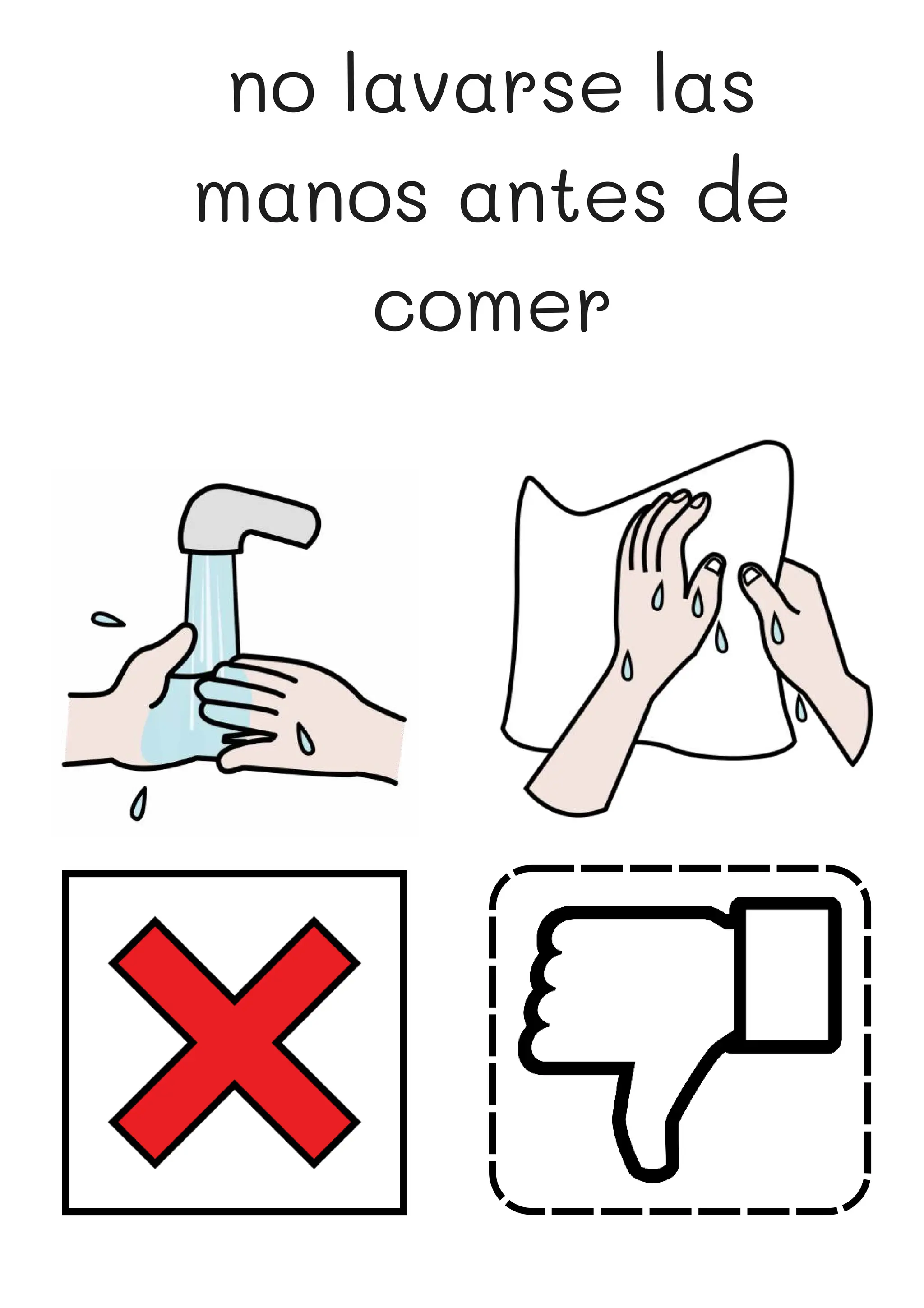 no lavarse las manos antes de comer