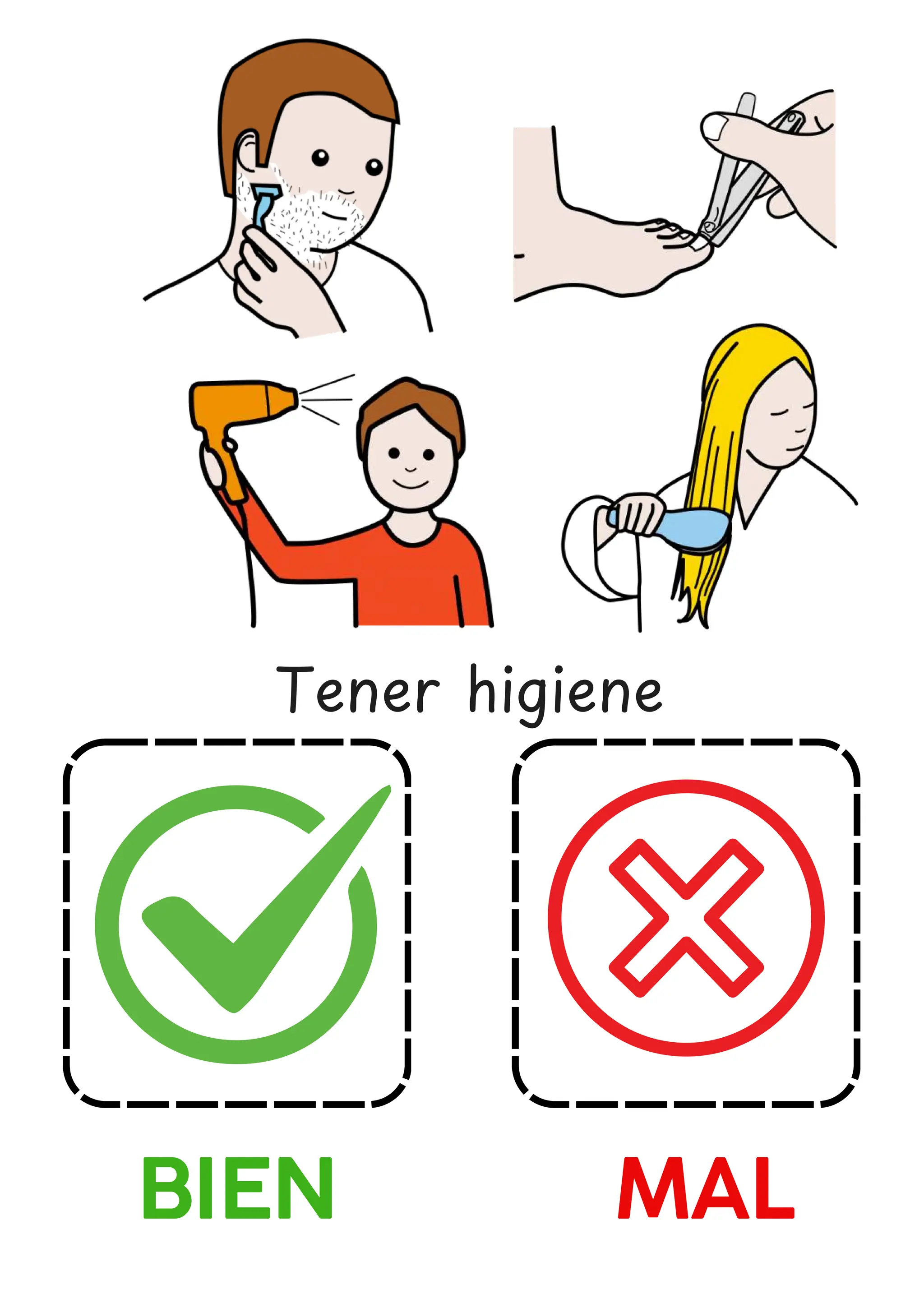 Tener higiene

BIEN

MAL