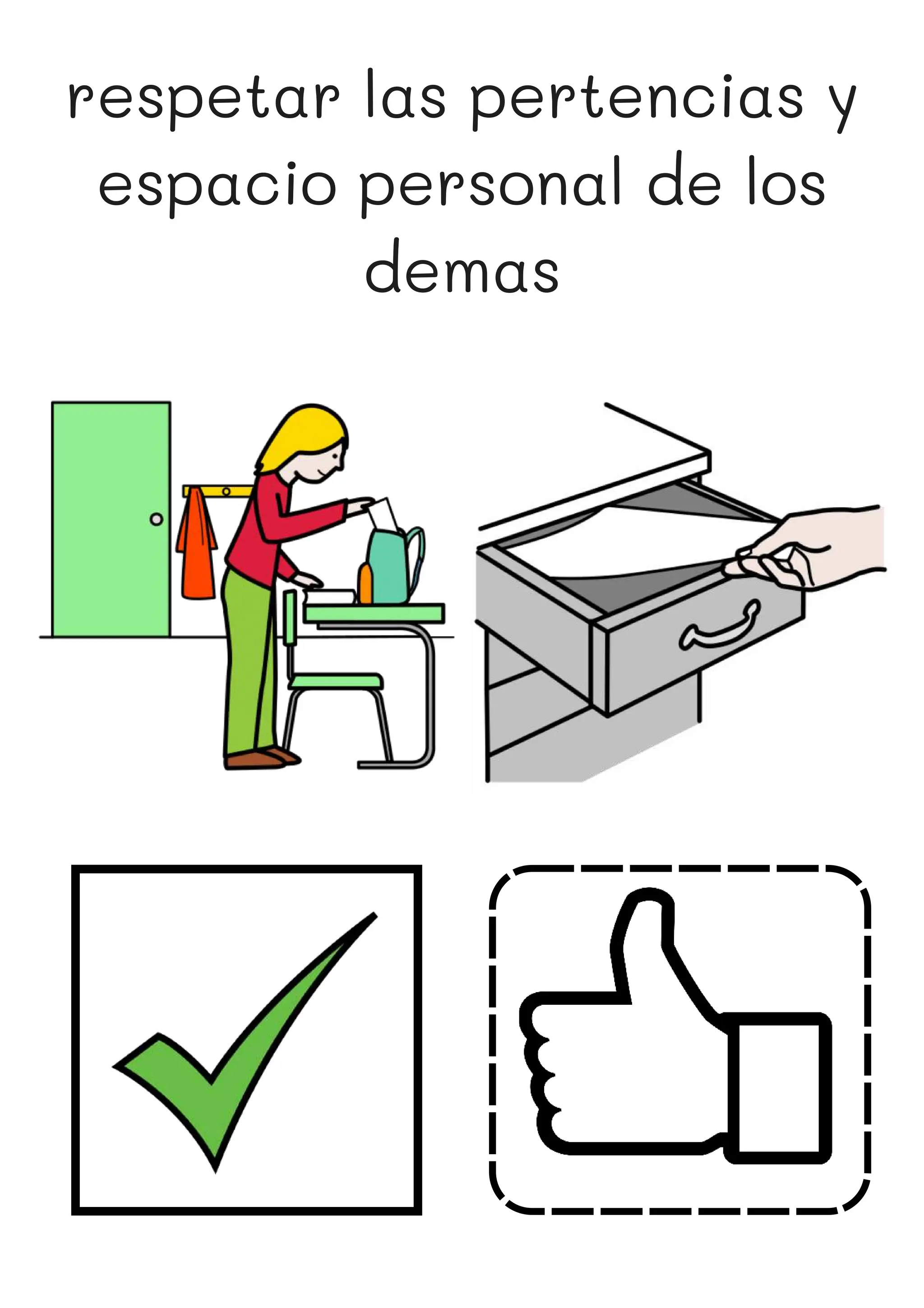 respetar las pertencias y espacio personal de los demas