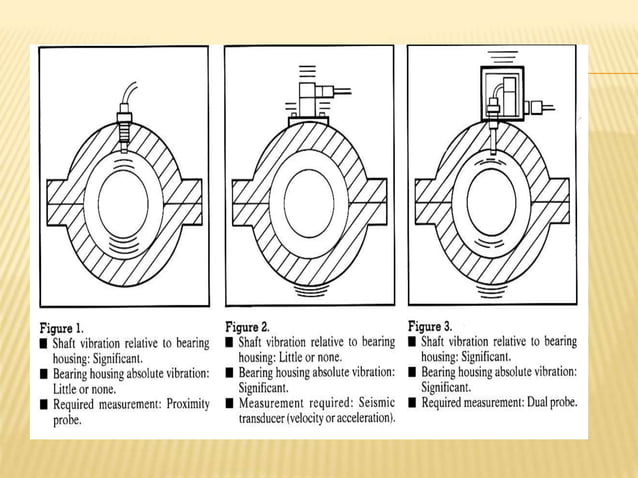 Figure 1.
■ Shaft vibration relative to bearing housing: Significant.
■ Bearing housing absolute vibration: Little or none.
■ Required measurement: Proximity probe.

Figure 2.
■ Shaft vibration relative to bearing housing: Little or none.
■ Bearing housing absolute vibration: Significant.
■ Measurement required: Seismic transducer (velocity or acceleration).

Figure 3.
■ Shaft vibration relative to bearing housing: Significant.
■ Bearing housing absolute vibration: Significant.
■ Required measurement: Dual probe.