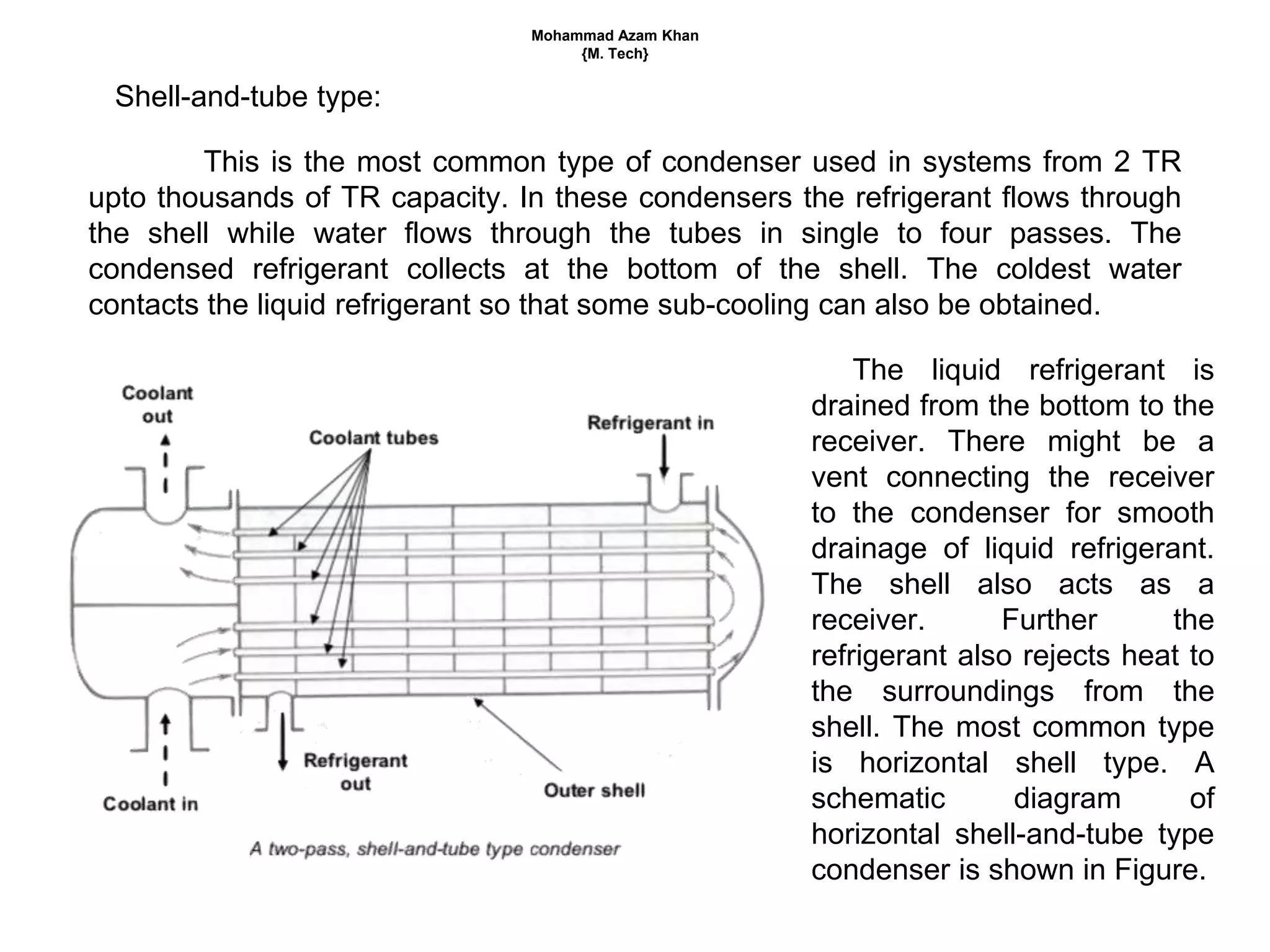 Mohammad Azam Khan
{M. Tech}

Shell-and-tube type:

This is the most common type of condenser used in systems from 2 TR upto thousands of TR capacity. In these condensers the refrigerant flows through the shell while water flows through the tubes in single to four passes. The condensed refrigerant collects at the bottom of the shell. The coldest water contacts the liquid refrigerant so that some sub-cooling can also be obtained.

Coolant out

Coolant tubes

Refrigerant in

Refrigerant out

Outer shell

Coolant in

A two-pass, shell-and-tube type condenser

The liquid refrigerant is drained from the bottom to the receiver. There might be a vent connecting the receiver to the condenser for smooth drainage of liquid refrigerant. The shell also acts as a receiver. Further the refrigerant also rejects heat to the surroundings from the shell. The most common type is horizontal shell type. A schematic diagram of horizontal shell-and-tube type condenser is shown in Figure.