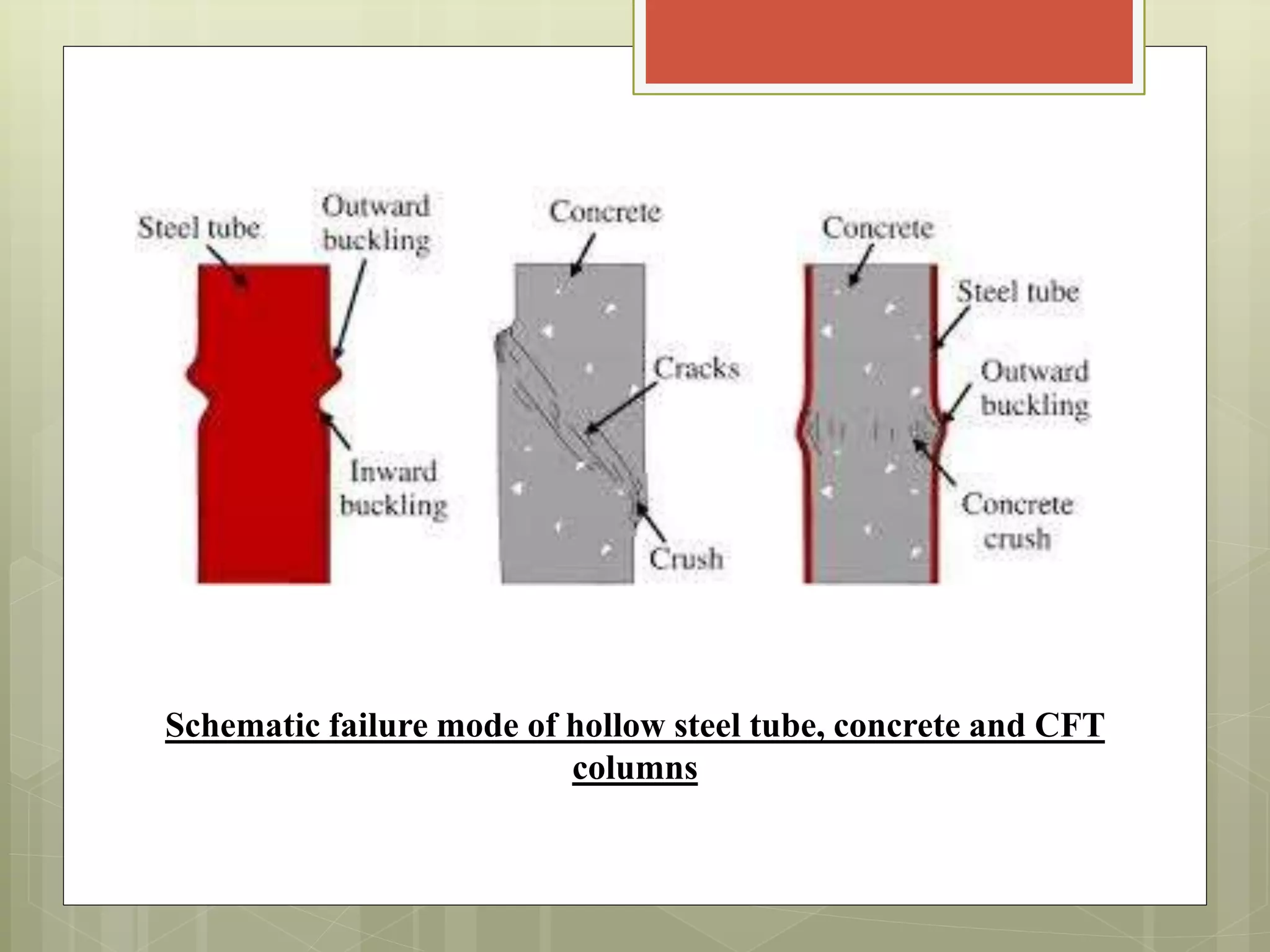 Steel tube

Outward buckling

Inward buckling

Concrete

Cracks

Crush

Concrete

Steel tube

Outward buckling

Concrete crush

Schematic failure mode of hollow steel tube, concrete and CFT columns