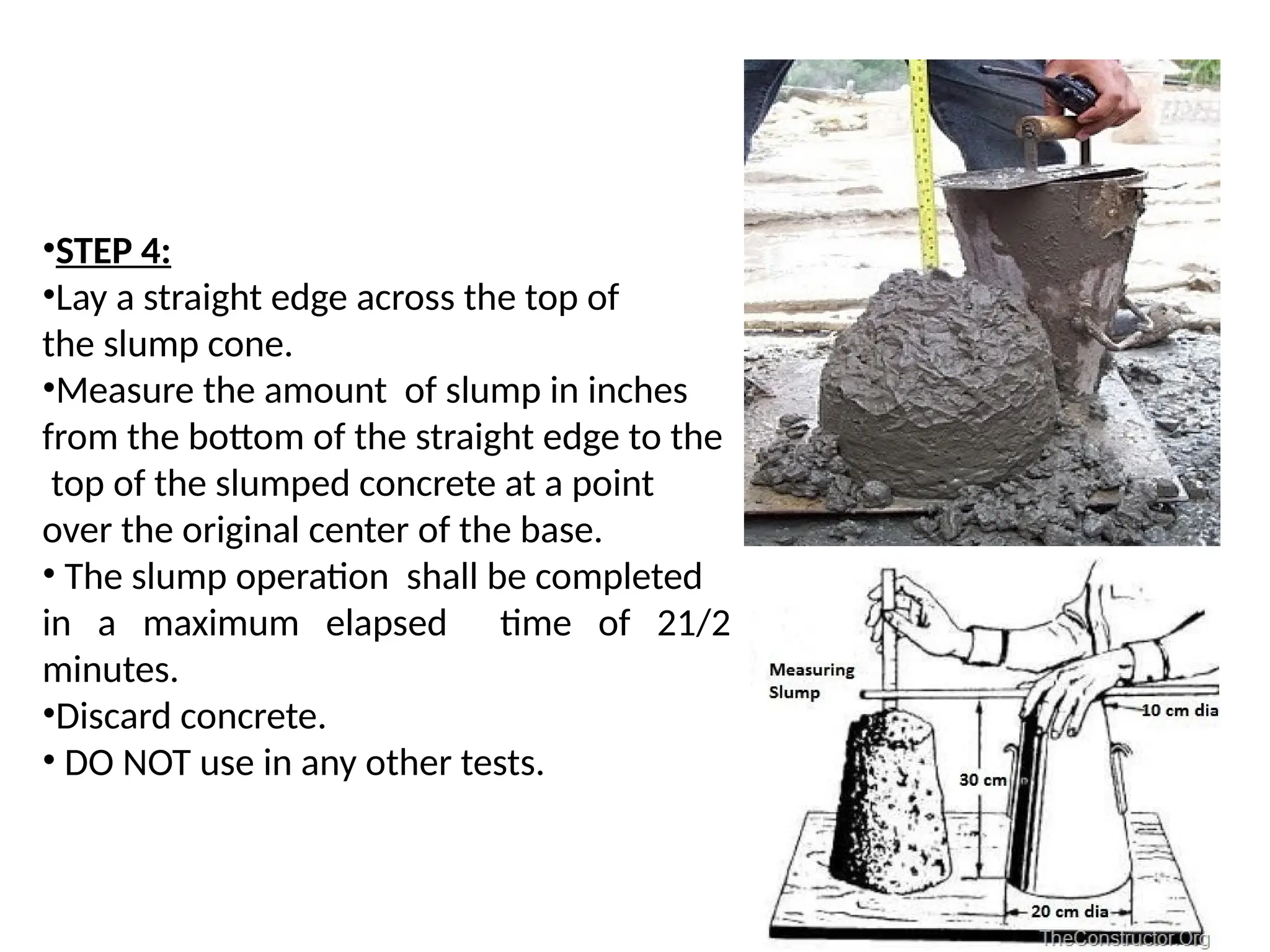 •STEP 4:
•Lay a straight edge across the top of the slump cone.
•Measure the amount of slump in inches from the bottom of the straight edge to the top of the slumped concrete at a point over the original center of the base.
• The slump operation shall be completed in a maximum elapsed time of 21/2 minutes.
•Discard concrete.
• DO NOT use in any other tests.

Measuring Slump
10 cm dia
30 cm
20 cm dia
TheConstructor.Org