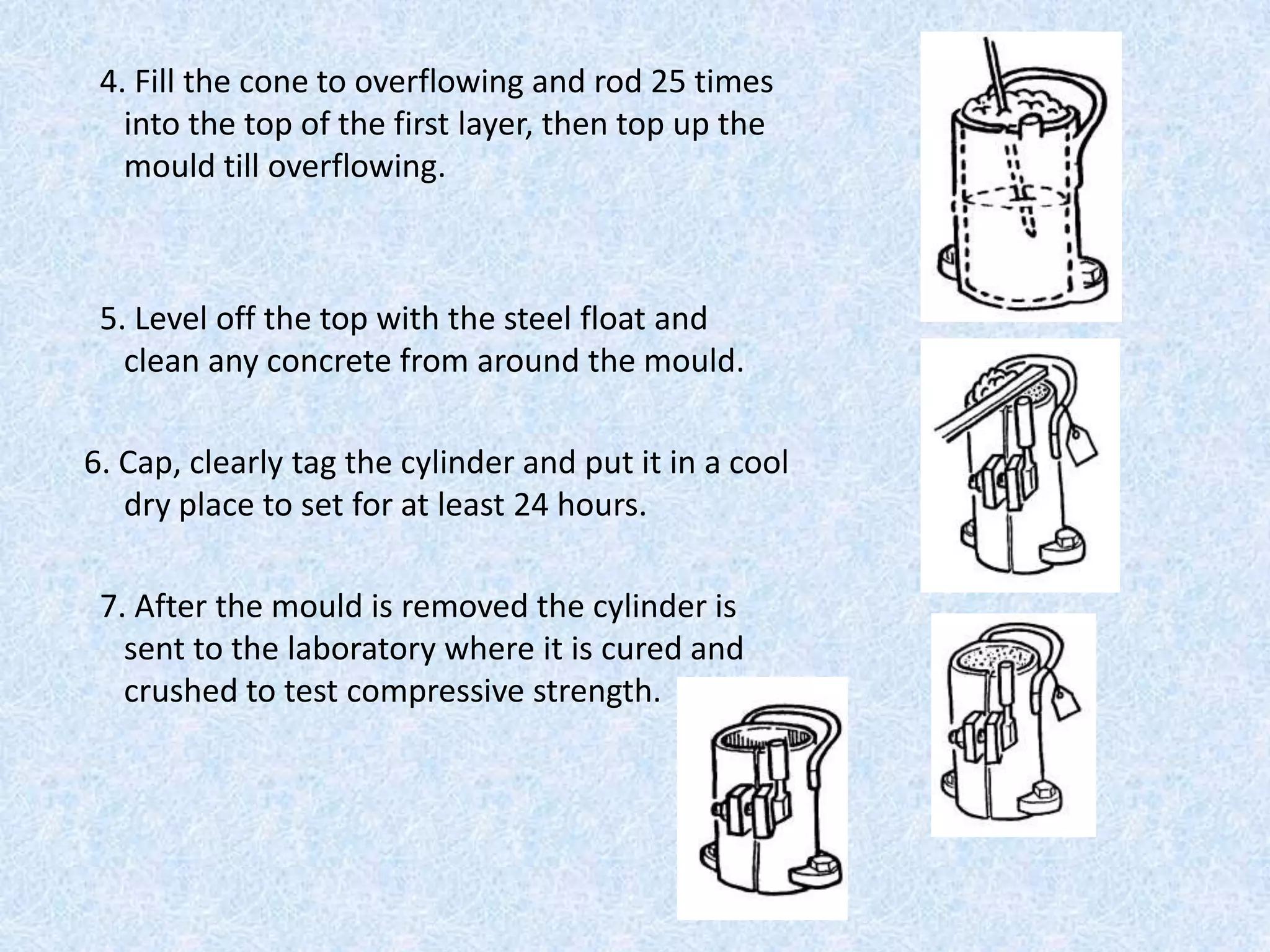 4. Fill the cone to overflowing and rod 25 times into the top of the first layer, then top up the mould till overflowing.

5. Level off the top with the steel float and clean any concrete from around the mould.

6. Cap, clearly tag the cylinder and put it in a cool dry place to set for at least 24 hours.

7. After the mould is removed the cylinder is sent to the laboratory where it is cured and crushed to test compressive strength.