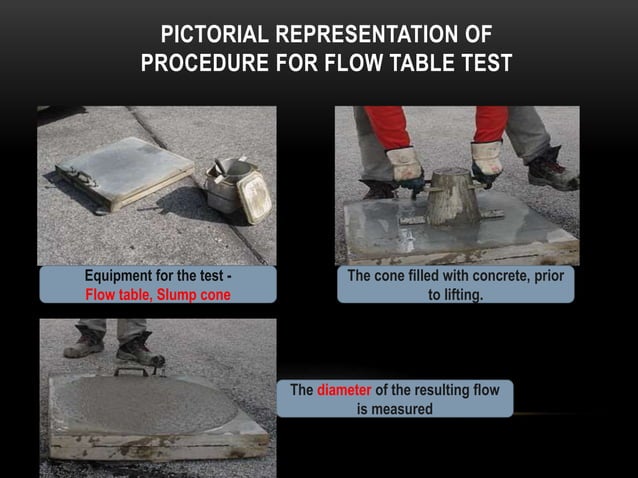 PICTORIAL REPRESENTATION OF PROCEDURE FOR FLOW TABLE TEST

Equipment for the test - Flow table, Slump cone

The cone filled with concrete, prior to lifting.

The diameter of the resulting flow is measured