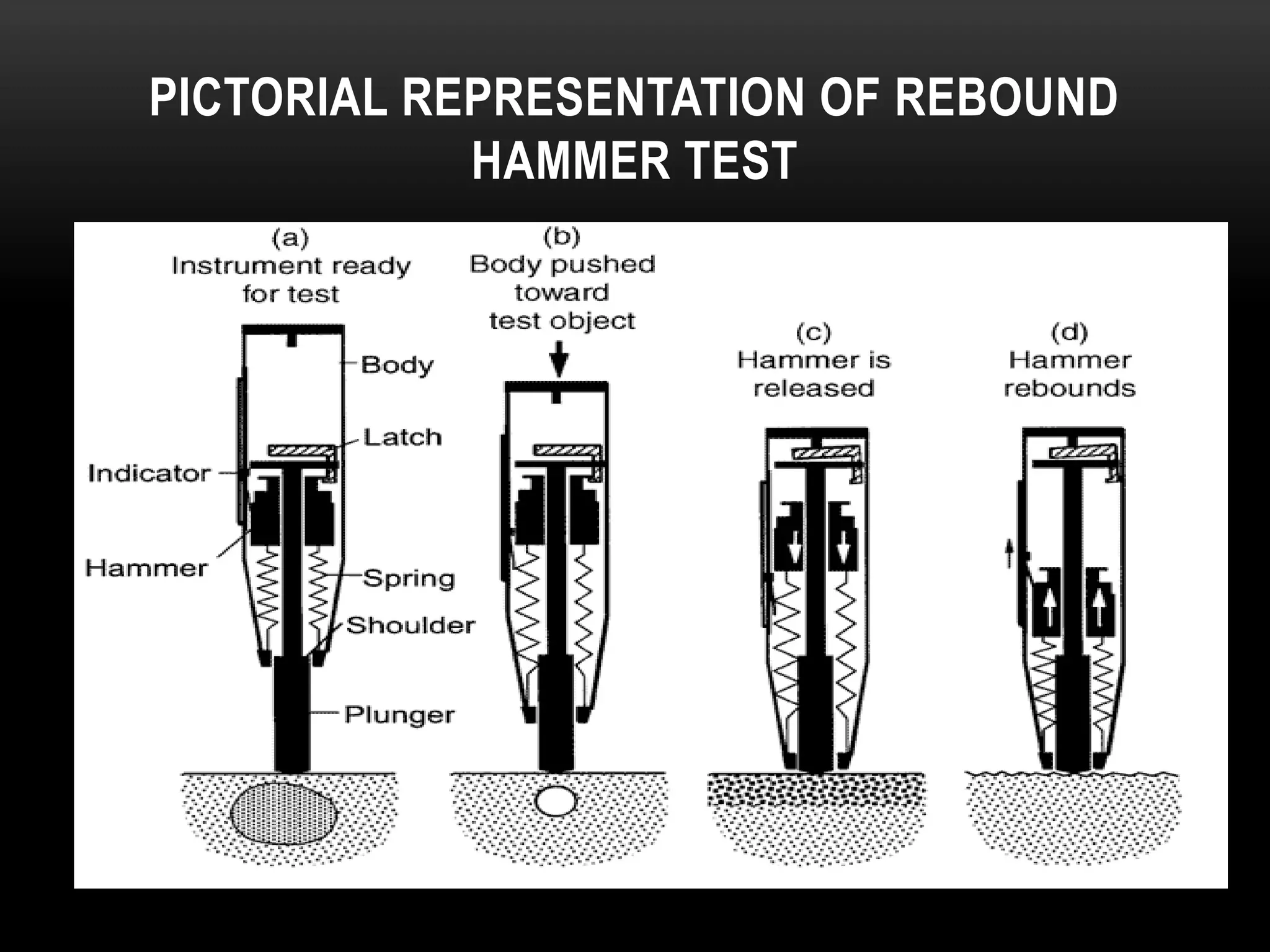 PICTORIAL REPRESENTATION OF REBOUND HAMMER TEST

(a)
Instrument ready for test

Body
Latch
Indicator
Hammer
Spring
Shoulder
Plunger

(b)
Body pushed toward test object

(c)
Hammer is released

(d)
Hammer rebounds