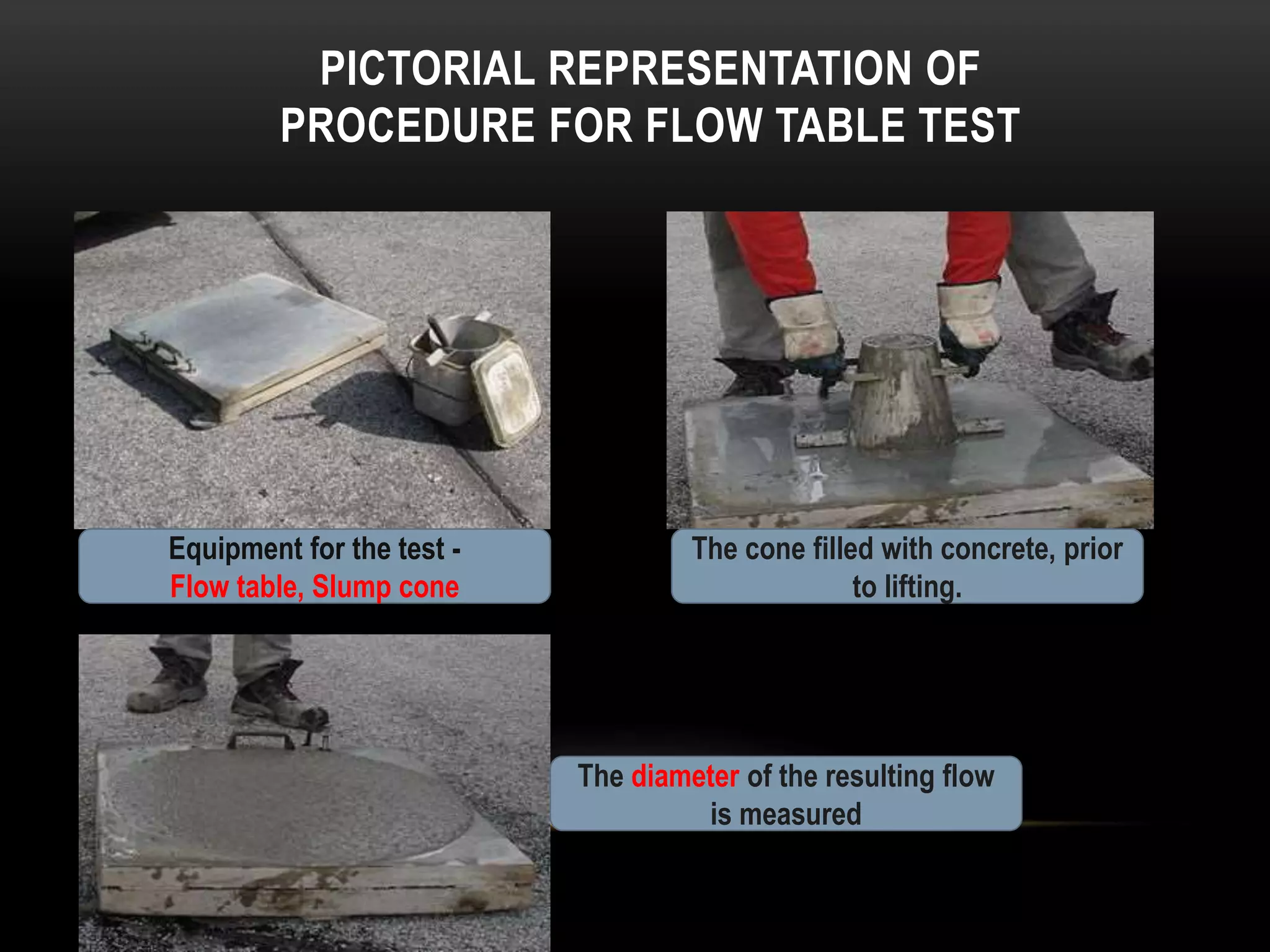 PICTORIAL REPRESENTATION OF PROCEDURE FOR FLOW TABLE TEST

Equipment for the test - Flow table, Slump cone

The cone filled with concrete, prior to lifting.

The diameter of the resulting flow is measured