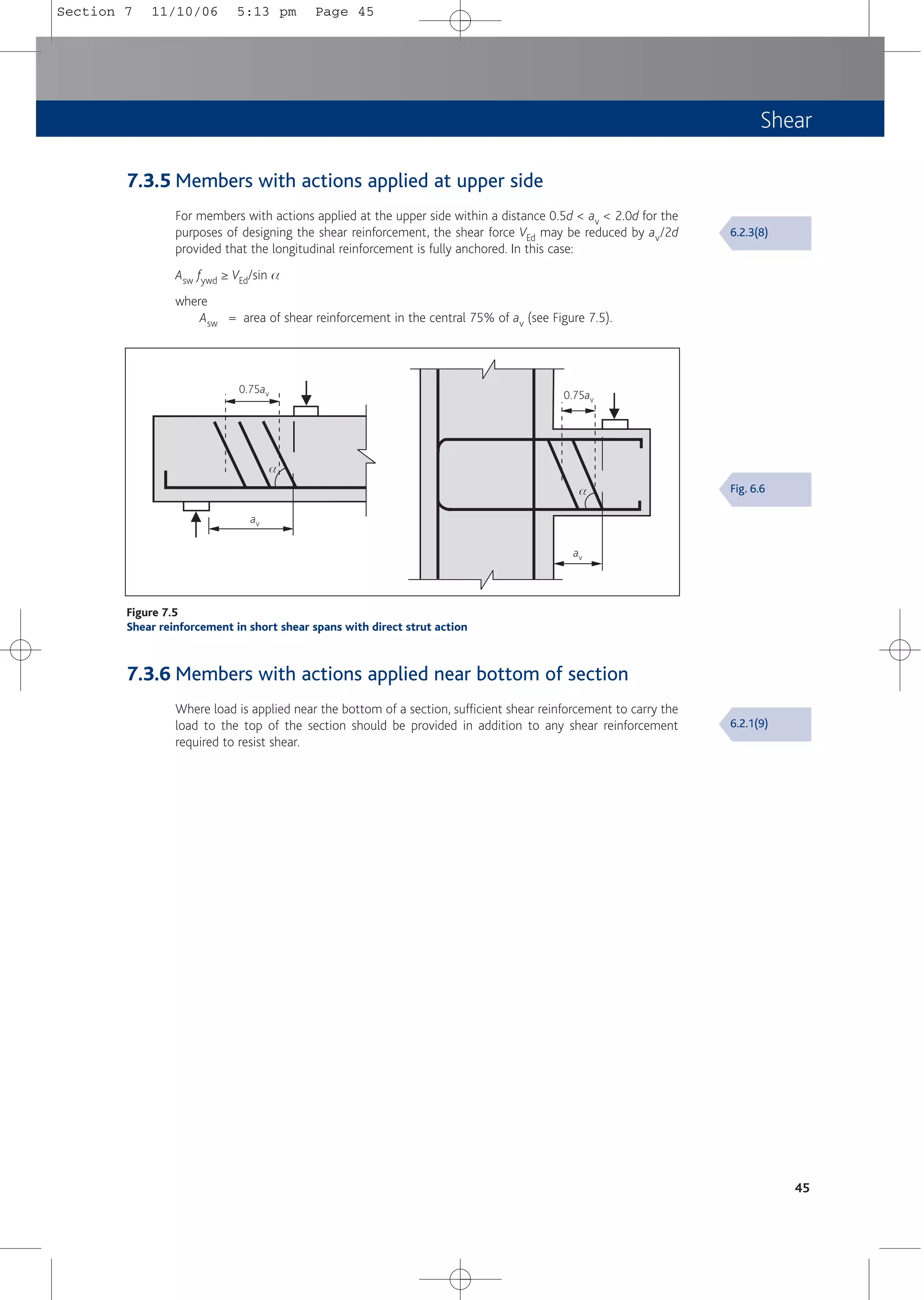 Section 7 11/10/06 5:13 pm Page 45

Shear

7.3.5 Members with actions applied at upper side

For members with actions applied at the upper side within a distance $0.5d < a_v < 2.0d$ for the purposes of designing the shear reinforcement, the shear force $V_{Ed}$ may be reduced by $a_v/2d$ provided that the longitudinal reinforcement is fully anchored. In this case:

6.2.3(8)

$A_{sw} f_{ywd} \geq V_{Ed}/\sin \alpha$

where
$A_{sw}$ = area of shear reinforcement in the central 75% of $a_v$ (see Figure 7.5).

$0.75a_v$
$\alpha$
$a_v$
$0.75a_v$
$\alpha$
$a_v$

Fig. 6.6

Figure 7.5
Shear reinforcement in short shear spans with direct strut action

7.3.6 Members with actions applied near bottom of section

Where load is applied near the bottom of a section, sufficient shear reinforcement to carry the load to the top of the section should be provided in addition to any shear reinforcement required to resist shear.

6.2.1(9)

45