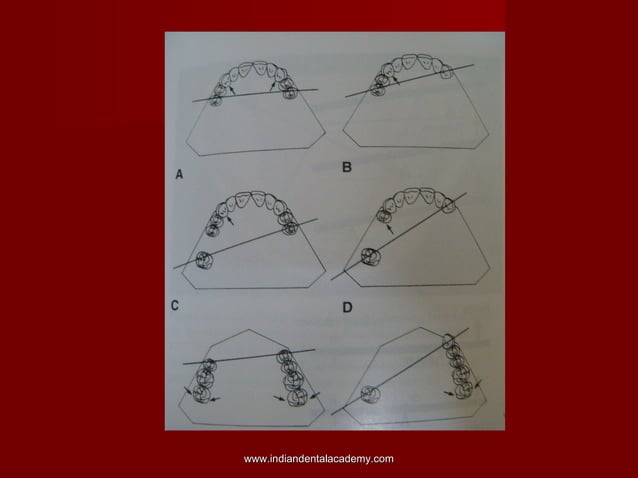 A

B

C

D

www.indiandentalacademy.com