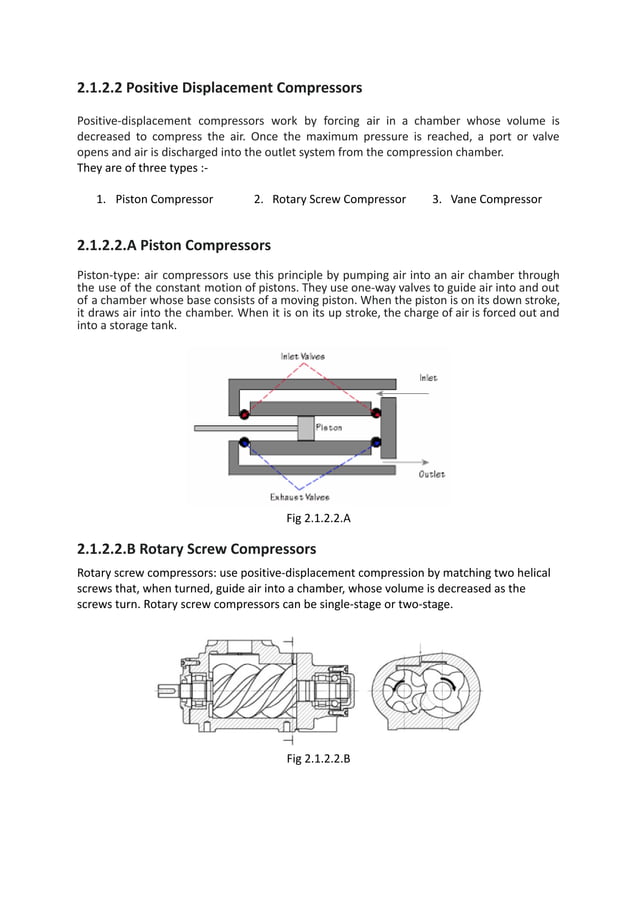 2.1.2.2 Positive Displacement Compressors

Positive-displacement compressors work by forcing air in a chamber whose volume is decreased to compress the air. Once the maximum pressure is reached, a port or valve opens and air is discharged into the outlet system from the compression chamber.
They are of three types :-

1. Piston Compressor
2. Rotary Screw Compressor
3. Vane Compressor

2.1.2.2.A Piston Compressors

Piston-type: air compressors use this principle by pumping air into an air chamber through the use of the constant motion of pistons. They use one-way valves to guide air into and out of a chamber whose base consists of a moving piston. When the piston is on its down stroke, it draws air into the chamber. When it is on its up stroke, the charge of air is forced out and into a storage tank.

Inlet Valves
Inlet
Piston
Outlet
Exhaust Valves

Fig 2.1.2.2.A

2.1.2.2.B Rotary Screw Compressors

Rotary screw compressors: use positive-displacement compression by matching two helical screws that, when turned, guide air into a chamber, whose volume is decreased as the screws turn. Rotary screw compressors can be single-stage or two-stage.

Fig 2.1.2.2.B