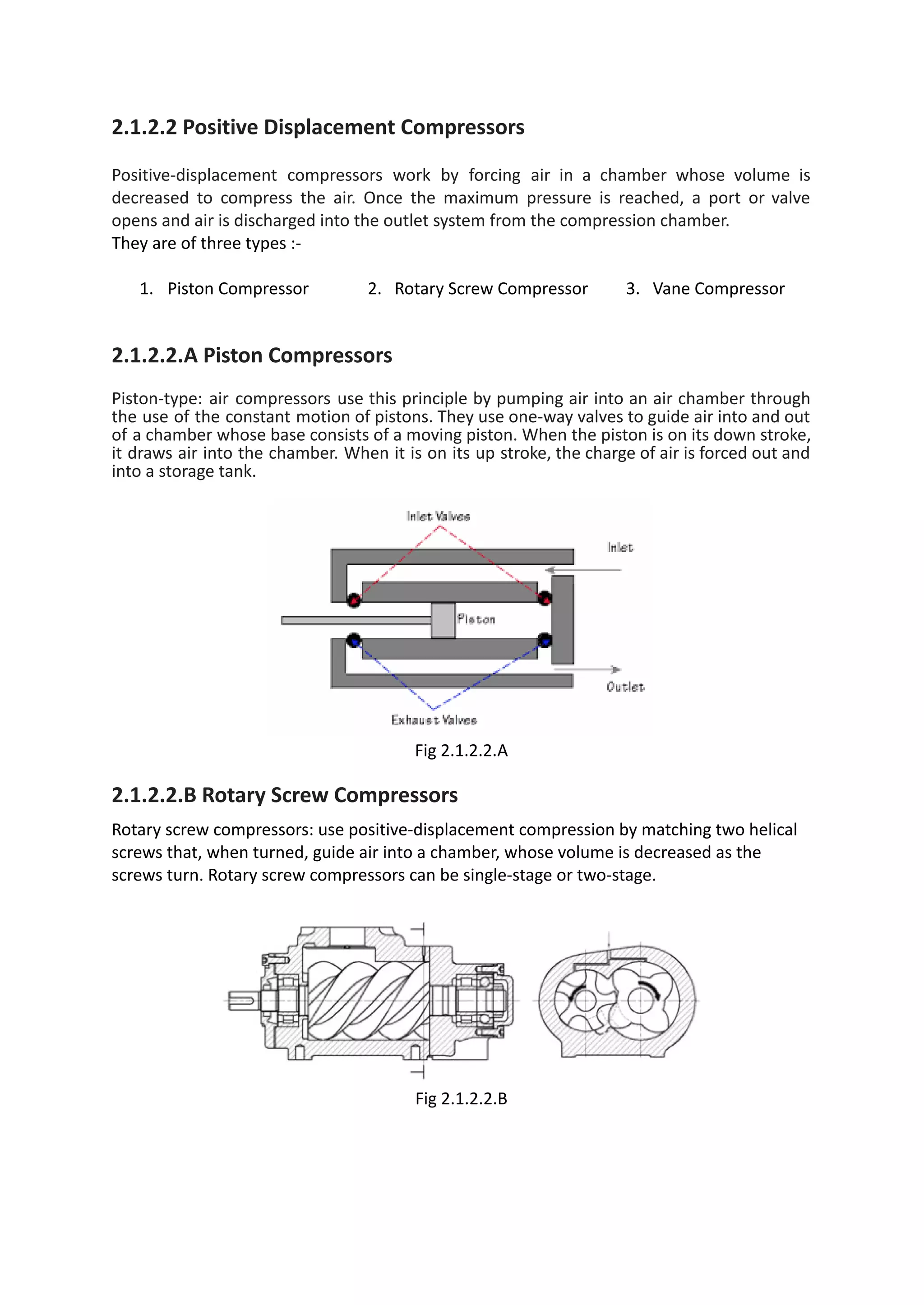 2.1.2.2 Positive Displacement Compressors

Positive-displacement compressors work by forcing air in a chamber whose volume is decreased to compress the air. Once the maximum pressure is reached, a port or valve opens and air is discharged into the outlet system from the compression chamber.
They are of three types :-

1. Piston Compressor
2. Rotary Screw Compressor
3. Vane Compressor

2.1.2.2.A Piston Compressors

Piston-type: air compressors use this principle by pumping air into an air chamber through the use of the constant motion of pistons. They use one-way valves to guide air into and out of a chamber whose base consists of a moving piston. When the piston is on its down stroke, it draws air into the chamber. When it is on its up stroke, the charge of air is forced out and into a storage tank.

Inlet Valves
Inlet
Piston
Outlet
Exhaust Valves

Fig 2.1.2.2.A

2.1.2.2.B Rotary Screw Compressors

Rotary screw compressors: use positive-displacement compression by matching two helical screws that, when turned, guide air into a chamber, whose volume is decreased as the screws turn. Rotary screw compressors can be single-stage or two-stage.

Fig 2.1.2.2.B