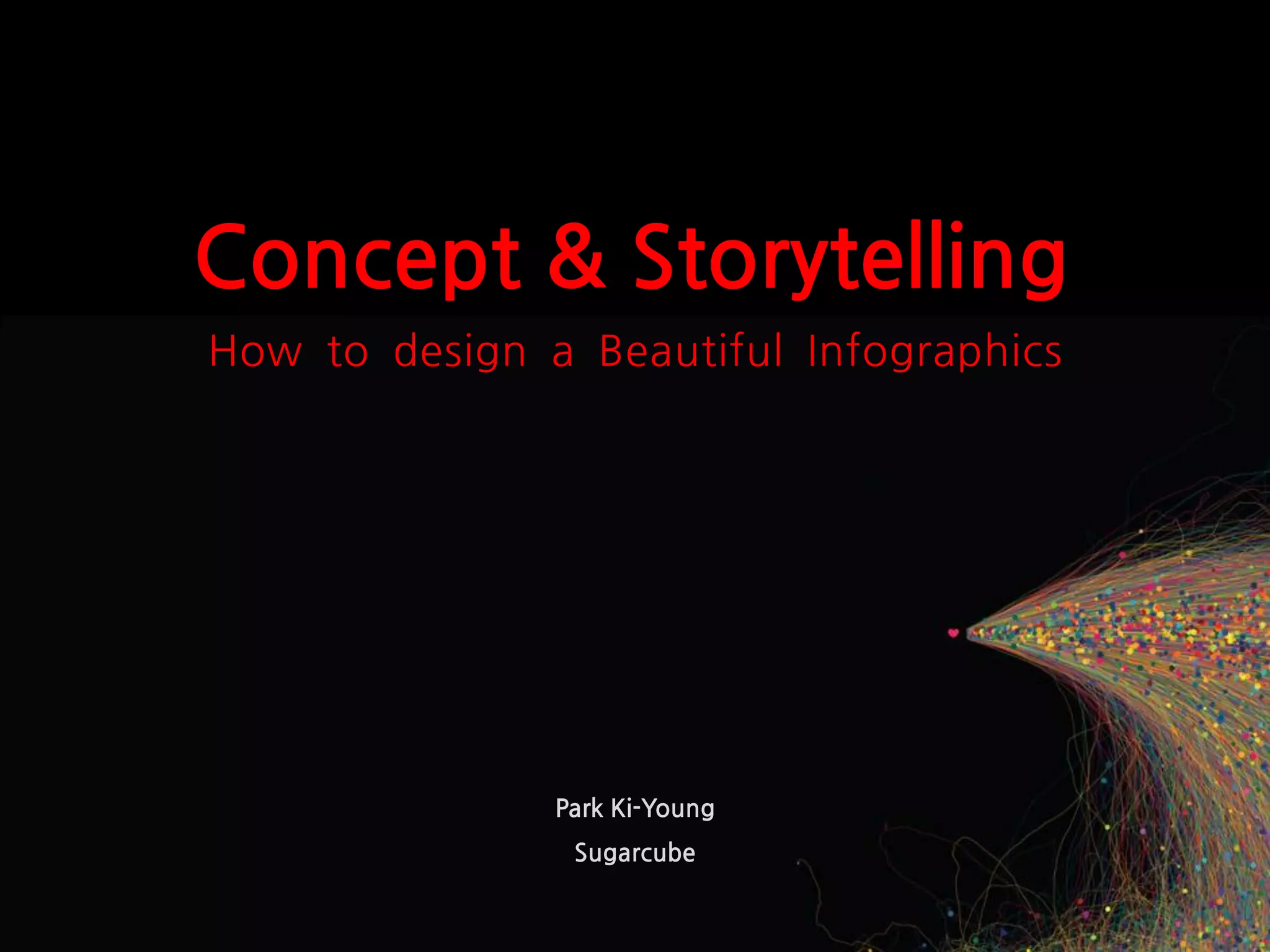 Concept & Storytelling

How to design a Beautiful Infographics

Park Ki-Young

Sugarcube