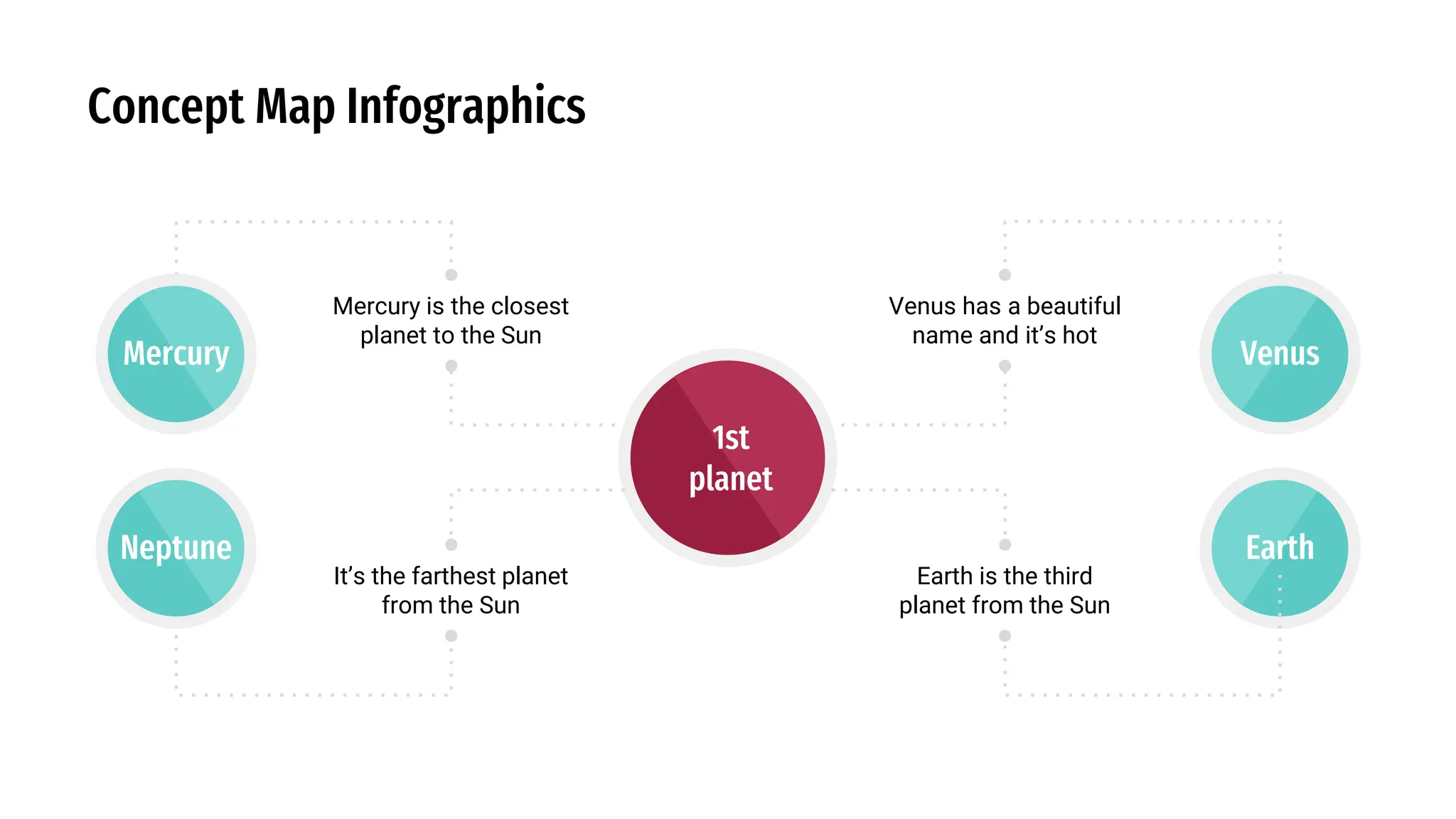 Concept Map Infographics

Mercury

Mercury is the closest planet to the Sun

Neptune

It’s the farthest planet from the Sun

1st planet

Venus has a beautiful name and it’s hot

Venus

Earth is the third planet from the Sun

Earth