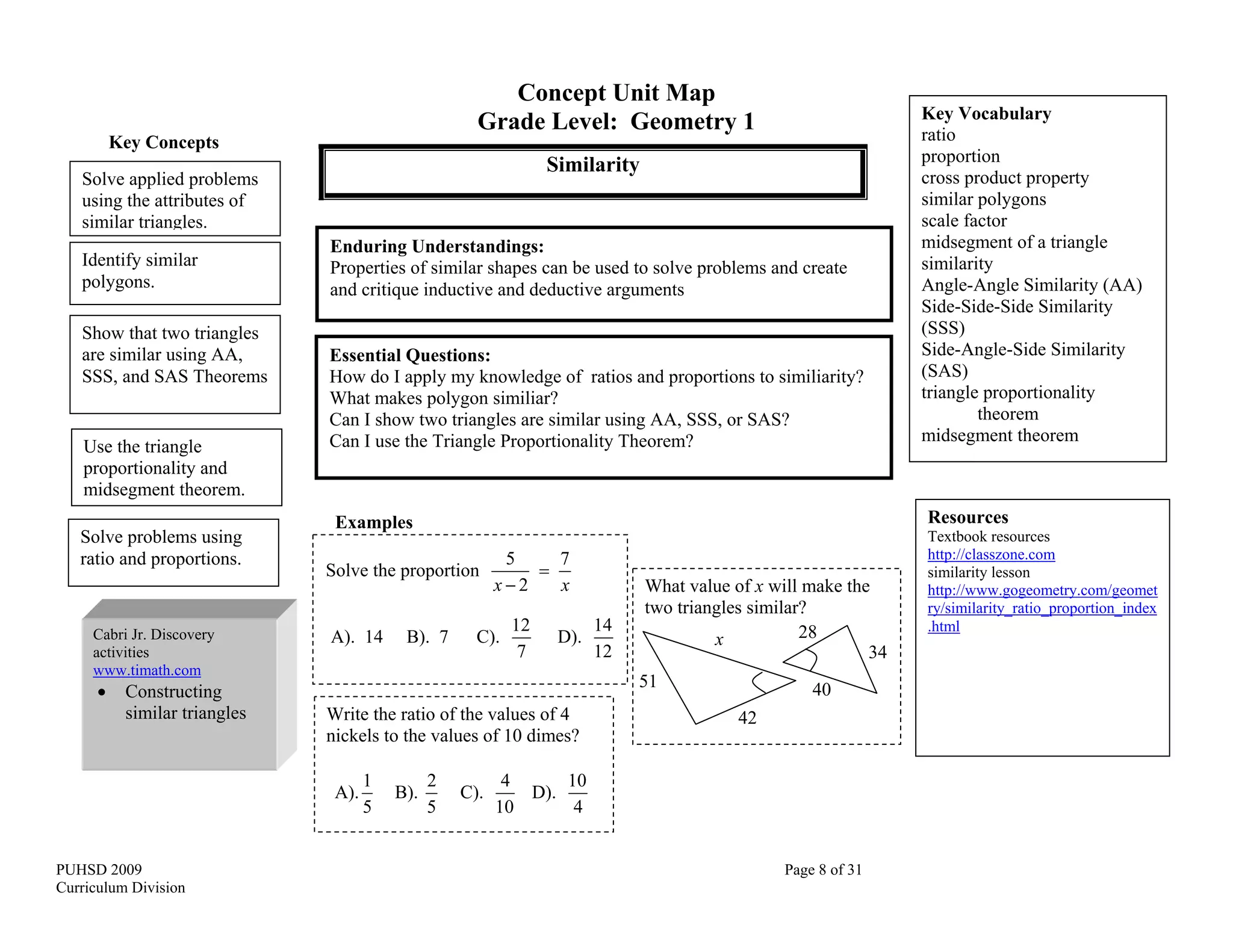 Concept Unit Map
Grade Level: Geometry 1

Key Concepts

Solve applied problems using the attributes of similar triangles.

Identify similar polygons.

Show that two triangles are similar using AA, SSS, and SAS Theorems

Use the triangle proportionality and midsegment theorem.

Solve problems using ratio and proportions.

Cabri Jr. Discovery activities
www.timath.com
• Constructing similar triangles

Similarity

Enduring Understandings:
Properties of similar shapes can be used to solve problems and create and critique inductive and deductive arguments

Essential Questions:
How do I apply my knowledge of ratios and proportions to similiarity?
What makes polygon similiar?
Can I show two triangles are similar using AA, SSS, or SAS?
Can I use the Triangle Proportionality Theorem?

Examples

Solve the proportion $\frac{5}{x-2} = \frac{7}{x}$

A). 14 B). 7 C). $\frac{12}{7}$ D). $\frac{14}{12}$

Write the ratio of the values of 4 nickels to the values of 10 dimes?

A). $\frac{1}{5}$ B). $\frac{2}{5}$ C). $\frac{4}{10}$ D). $\frac{10}{4}$

What value of $x$ will make the two triangles similar?

$x$ 51 42 28 34 40

Key Vocabulary
ratio
proportion
cross product property
similar polygons
scale factor
midsegment of a triangle
similarity
Angle-Angle Similarity (AA)
Side-Side-Side Similarity (SSS)
Side-Angle-Side Similarity (SAS)
triangle proportionality theorem
midsegment theorem

Resources
Textbook resources
http://classzone.com
similarity lesson
http://www.gogeometry.com/geometry/similarity_ratio_proportion_index.html

PUHSD 2009
Curriculum Division

Page 8 of 31