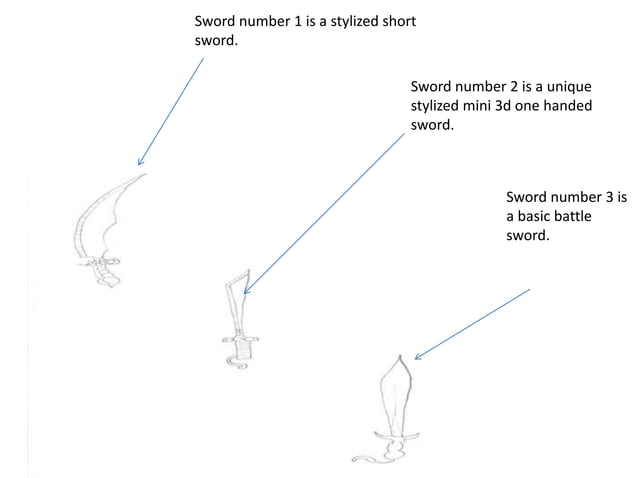 Sword number 1 is a stylized short sword.

Sword number 2 is a unique stylized mini 3d one handed sword.

Sword number 3 is a basic battle sword.