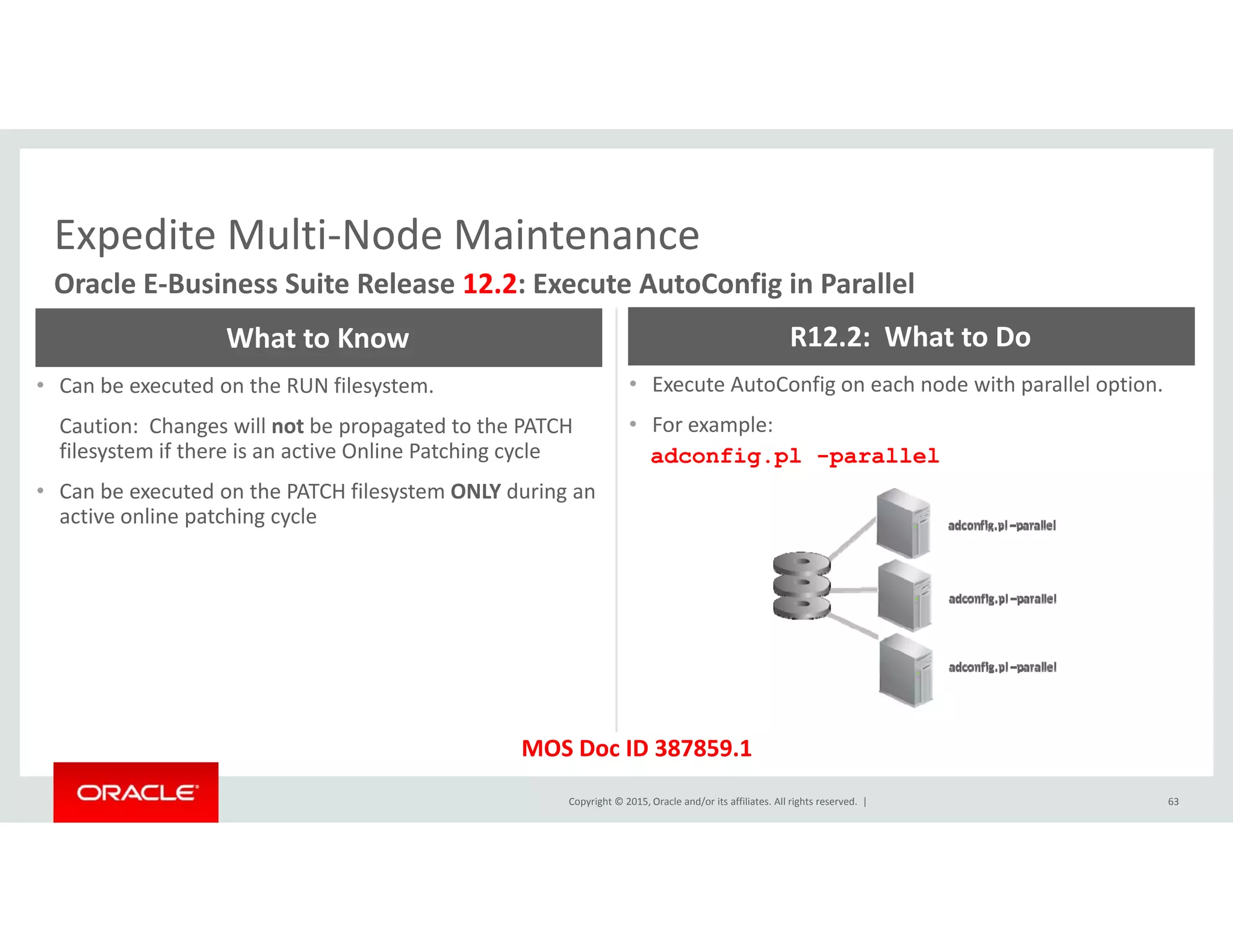 Expedite Multi-Node Maintenance

Oracle E-Business Suite Release 12.2: Execute AutoConfig in Parallel

What to Know

• Can be executed on the RUN filesystem.

Caution: Changes will not be propagated to the PATCH filesystem if there is an active Online Patching cycle

• Can be executed on the PATCH filesystem ONLY during an active online patching cycle

R12.2: What to Do

• Execute AutoConfig on each node with parallel option.

• For example:
adconfig.pl -parallel

adconfig.pl –parallel

adconfig.pl –parallel

adconfig.pl –parallel

MOS Doc ID 387859.1

ORACLE

Copyright © 2015, Oracle and/or its affiliates. All rights reserved. |

63