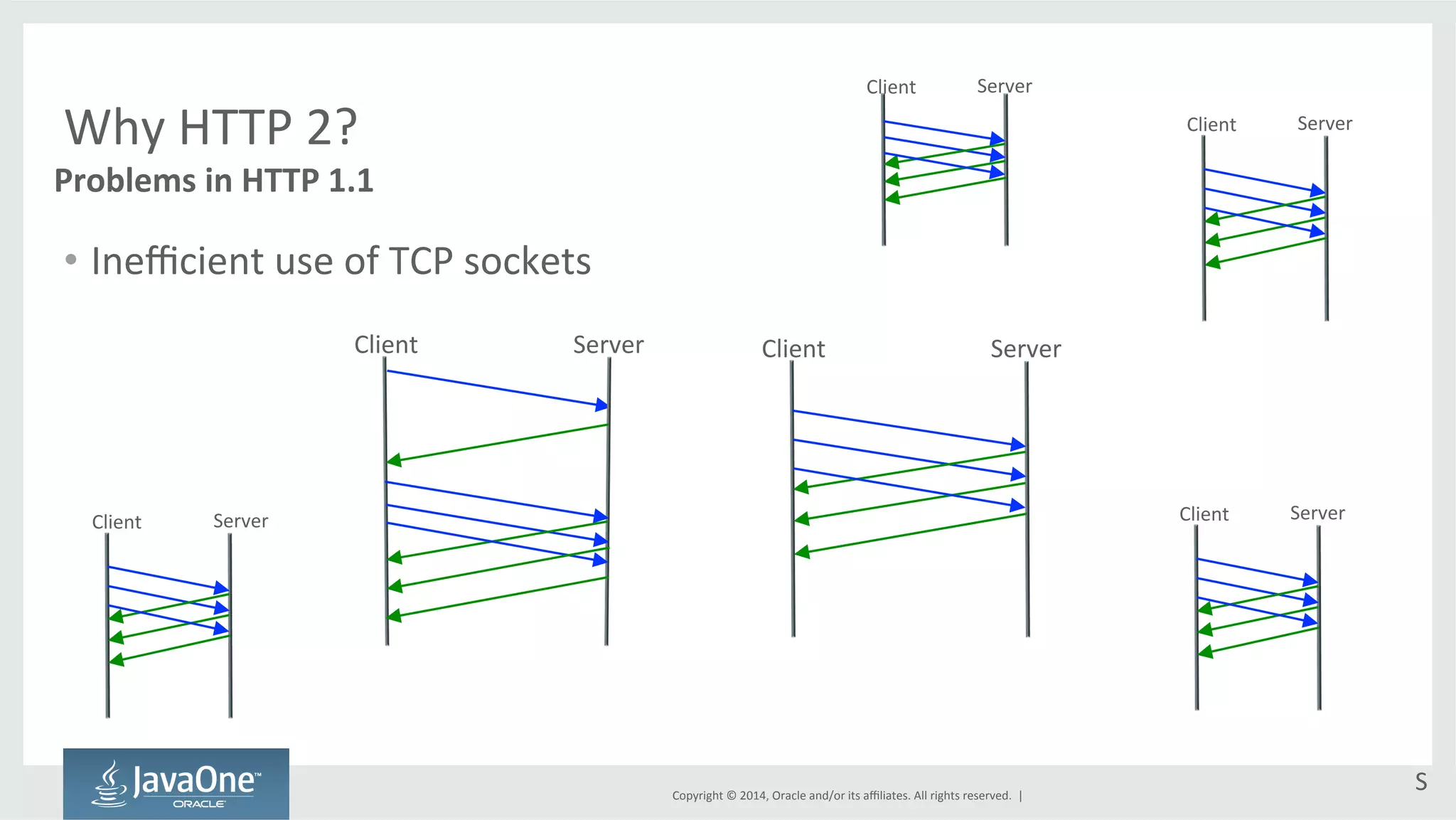 Why HTTP 2?
Problems in HTTP 1.1

• Inefficient use of TCP sockets

Client Server

Client Server

Client Server

Client Server

Client Server

Client Server

JavaOne™
ORACLE

Copyright © 2014, Oracle and/or its affiliates. All rights reserved. |

S