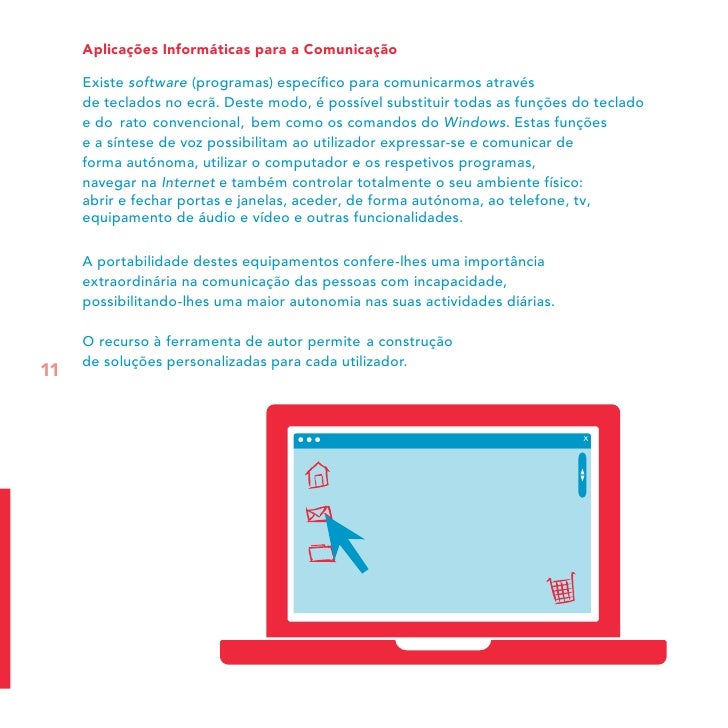 Aplicações Informáticas para a Comunicação

Existe software (programas) específico para comunicarmos através de teclados no ecrã. Deste modo, é possível substituir todas as funções do teclado e do rato convencional, bem como os comandos do Windows. Estas funções e a síntese de voz possibilitam ao utilizador expressar-se e comunicar de forma autónoma, utilizar o computador e os respetivos programas, navegar na Internet e também controlar totalmente o seu ambiente físico: abrir e fechar portas e janelas, aceder, de forma autónoma, ao telefone, tv, equipamento de áudio e vídeo e outras funcionalidades.

A portabilidade destes equipamentos confere-lhes uma importância extraordinária na comunicação das pessoas com incapacidade, possibilitando-lhes uma maior autonomia nas suas actividades diárias.

O recurso à ferramenta de autor permite a construção de soluções personalizadas para cada utilizador.

11

x