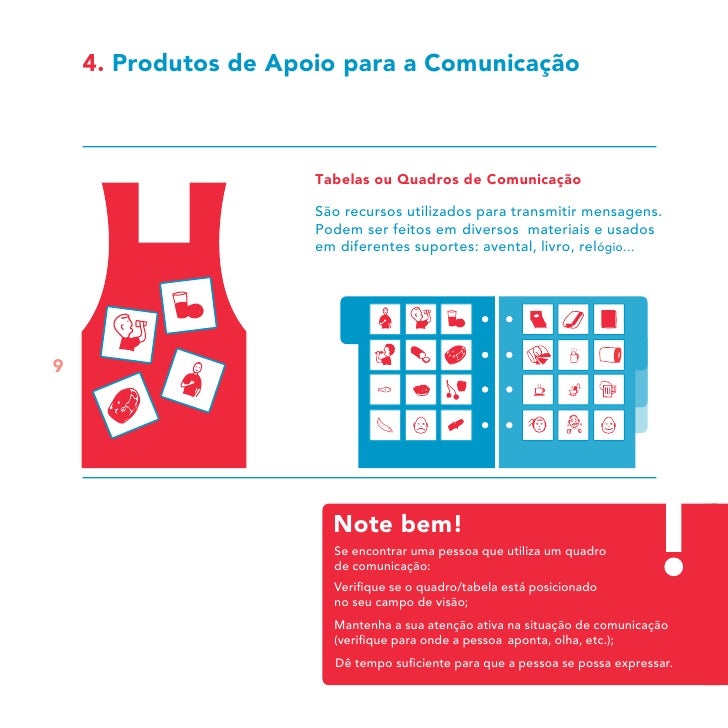 4. Produtos de Apoio para a Comunicação

Tabelas ou Quadros de Comunicação

São recursos utilizados para transmitir mensagens. Podem ser feitos em diversos materiais e usados em diferentes suportes: avental, livro, relógio...

9

Note bem!

Se encontrar uma pessoa que utiliza um quadro de comunicação:

Verifique se o quadro/tabela está posicionado no seu campo de visão;

Mantenha a sua atenção ativa na situação de comunicação (verifique para onde a pessoa aponta, olha, etc.);

Dê tempo suficiente para que a pessoa se possa expressar.