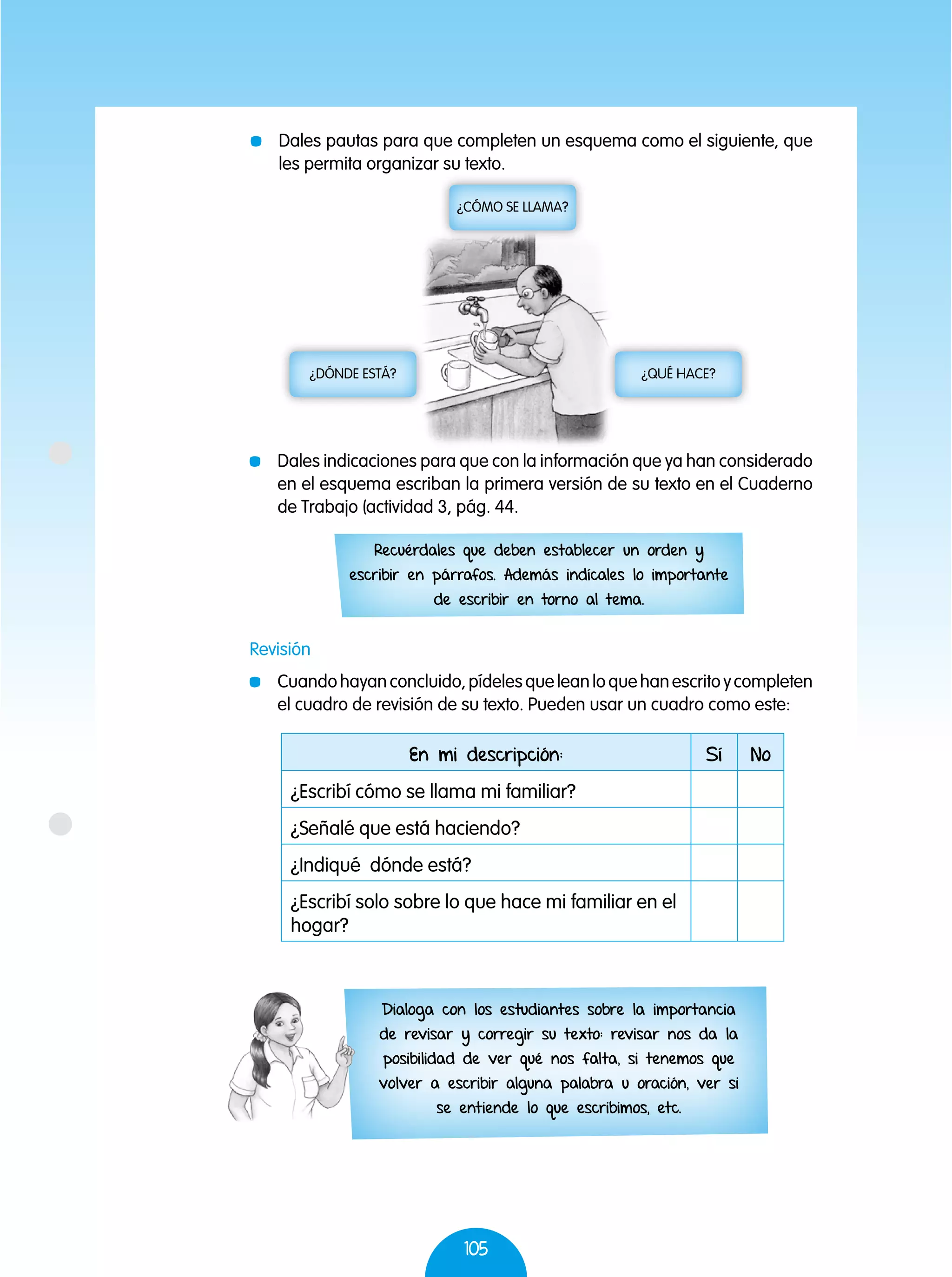 Dales pautas para que completen un esquema como el siguiente, que les permita organizar su texto.

¿CÓMO SE LLAMA?

¿DÓNDE ESTÁ?

¿QUÉ HACE?

Dales indicaciones para que con la información que ya han considerado en el esquema escriban la primera versión de su texto en el Cuaderno de Trabajo (actividad 3, pág. 44.

Recuérdales que deben establecer un orden y escribir en párrafos. Además indícales lo importante de escribir en torno al tema.

Revisión

Cuando hayan concluido, pídeles que lean lo que han escrito y completen el cuadro de revisión de su texto. Pueden usar un cuadro como este:

| En mi descripción: | Sí | No |
|---|---|---|
| ¿Escribí cómo se llama mi familiar? | | |
| ¿Señalé que está haciendo? | | |
| ¿Indiqué dónde está? | | |
| ¿Escribí solo sobre lo que hace mi familiar en el hogar? | | |

Dialoga con los estudiantes sobre la importancia de revisar y corregir su texto: revisar nos da la posibilidad de ver qué nos falta, si tenemos que volver a escribir alguna palabra u oración, ver si se entiende lo que escribimos, etc.

105