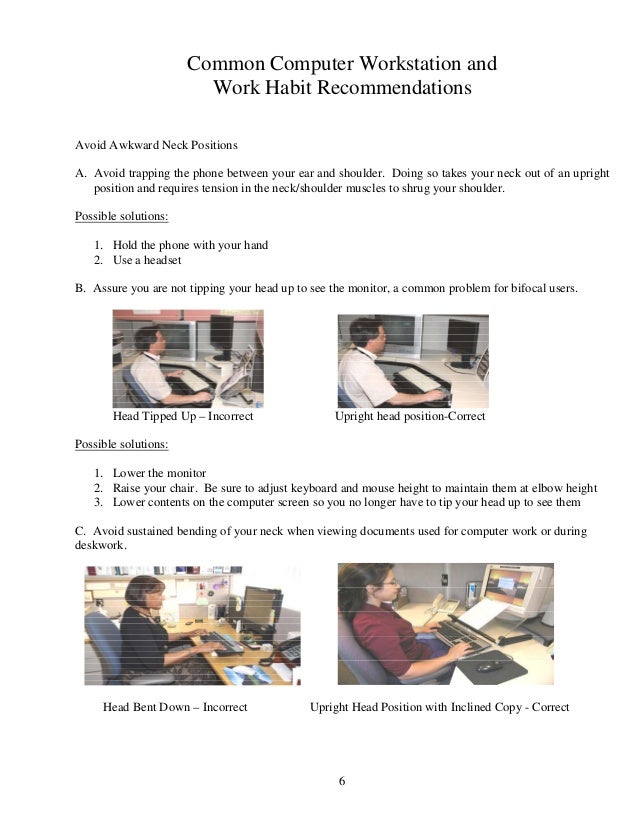 Common Computer Workstation and
Work Habit Recommendations

Avoid Awkward Neck Positions

A. Avoid trapping the phone between your ear and shoulder. Doing so takes your neck out of an upright position and requires tension in the neck/shoulder muscles to shrug your shoulder.

Possible solutions:

1. Hold the phone with your hand
2. Use a headset

B. Assure you are not tipping your head up to see the monitor, a common problem for bifocal users.

Head Tipped Up – Incorrect

Upright head position-Correct

Possible solutions:

1. Lower the monitor
2. Raise your chair. Be sure to adjust keyboard and mouse height to maintain them at elbow height
3. Lower contents on the computer screen so you no longer have to tip your head up to see them

C. Avoid sustained bending of your neck when viewing documents used for computer work or during deskwork.

Head Bent Down – Incorrect

Upright Head Position with Inclined Copy - Correct

6