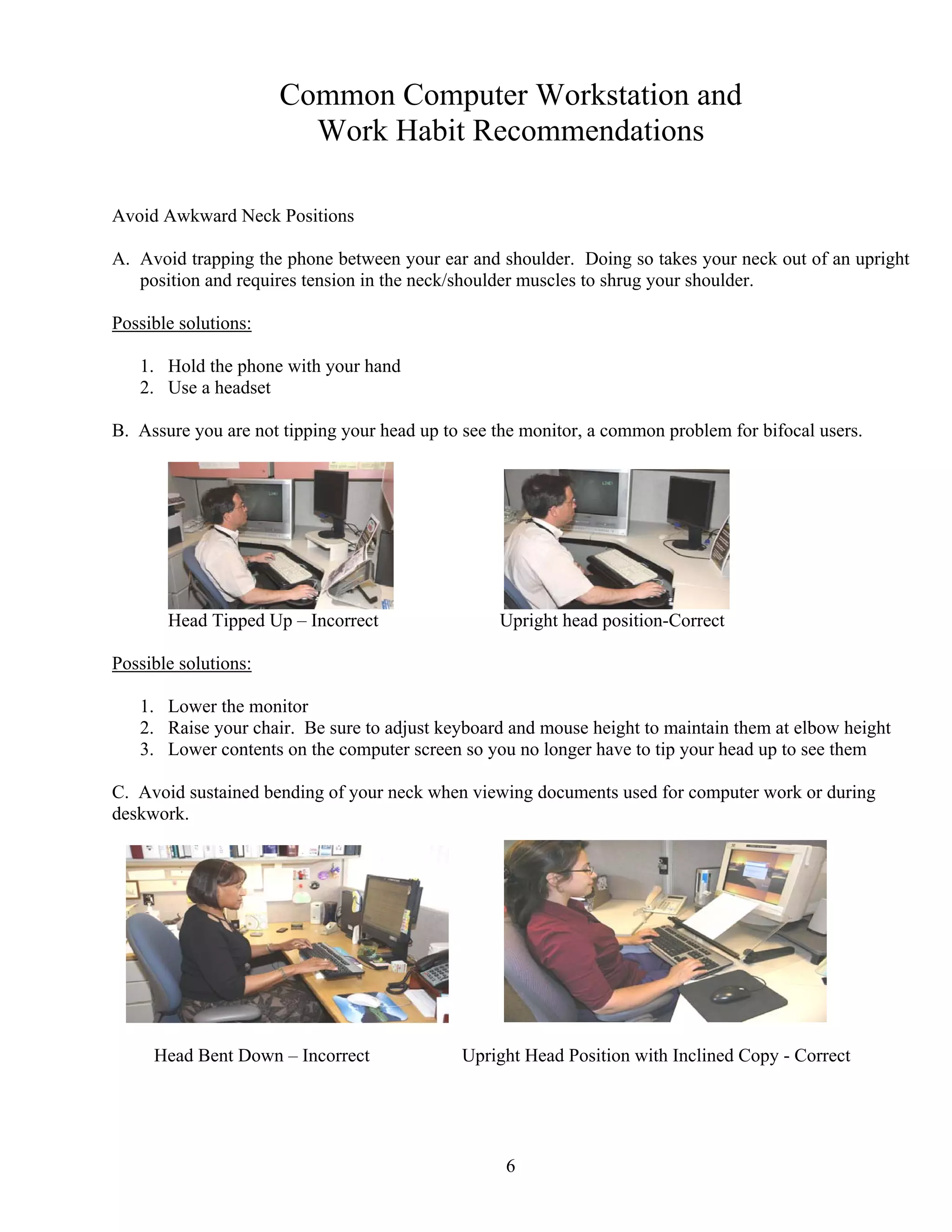 Common Computer Workstation and Work Habit Recommendations

Avoid Awkward Neck Positions

A. Avoid trapping the phone between your ear and shoulder. Doing so takes your neck out of an upright position and requires tension in the neck/shoulder muscles to shrug your shoulder.

Possible solutions:

1. Hold the phone with your hand
2. Use a headset

B. Assure you are not tipping your head up to see the monitor, a common problem for bifocal users.

Head Tipped Up – Incorrect

Upright head position-Correct

Possible solutions:

1. Lower the monitor
2. Raise your chair. Be sure to adjust keyboard and mouse height to maintain them at elbow height
3. Lower contents on the computer screen so you no longer have to tip your head up to see them

C. Avoid sustained bending of your neck when viewing documents used for computer work or during deskwork.

Head Bent Down – Incorrect

Upright Head Position with Inclined Copy - Correct

6