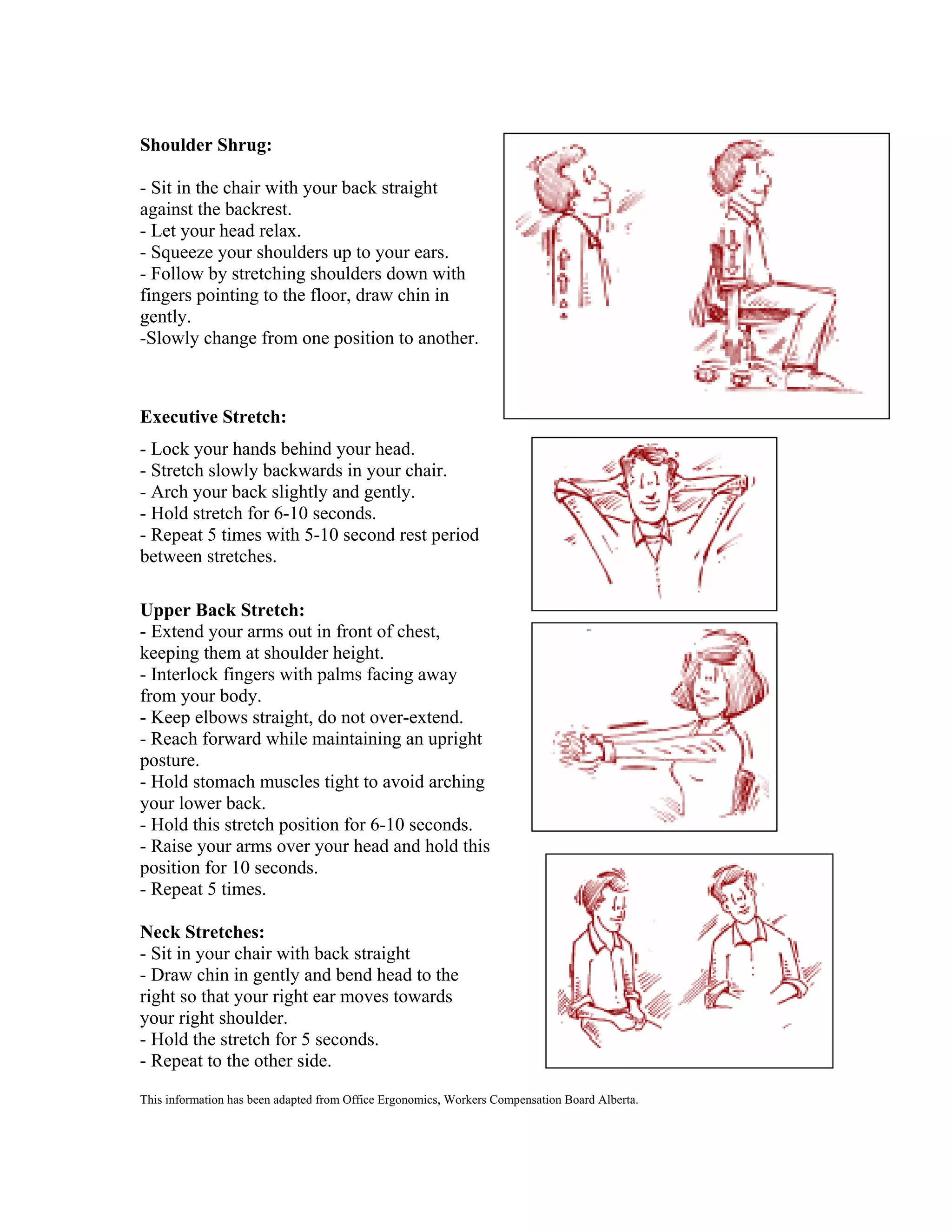 **Shoulder Shrug:**

- Sit in the chair with your back straight against the backrest.
- Let your head relax.
- Squeeze your shoulders up to your ears.
- Follow by stretching shoulders down with fingers pointing to the floor, draw chin in gently.
-Slowly change from one position to another.

**Executive Stretch:**

- Lock your hands behind your head.
- Stretch slowly backwards in your chair.
- Arch your back slightly and gently.
- Hold stretch for 6-10 seconds.
- Repeat 5 times with 5-10 second rest period between stretches.

**Upper Back Stretch:**
- Extend your arms out in front of chest, keeping them at shoulder height.
- Interlock fingers with palms facing away from your body.
- Keep elbows straight, do not over-extend.
- Reach forward while maintaining an upright posture.
- Hold stomach muscles tight to avoid arching your lower back.
- Hold this stretch position for 6-10 seconds.
- Raise your arms over your head and hold this position for 10 seconds.
- Repeat 5 times.

**Neck Stretches:**
- Sit in your chair with back straight
- Draw chin in gently and bend head to the right so that your right ear moves towards your right shoulder.
- Hold the stretch for 5 seconds.
- Repeat to the other side.

This information has been adapted from Office Ergonomics, Workers Compensation Board Alberta.