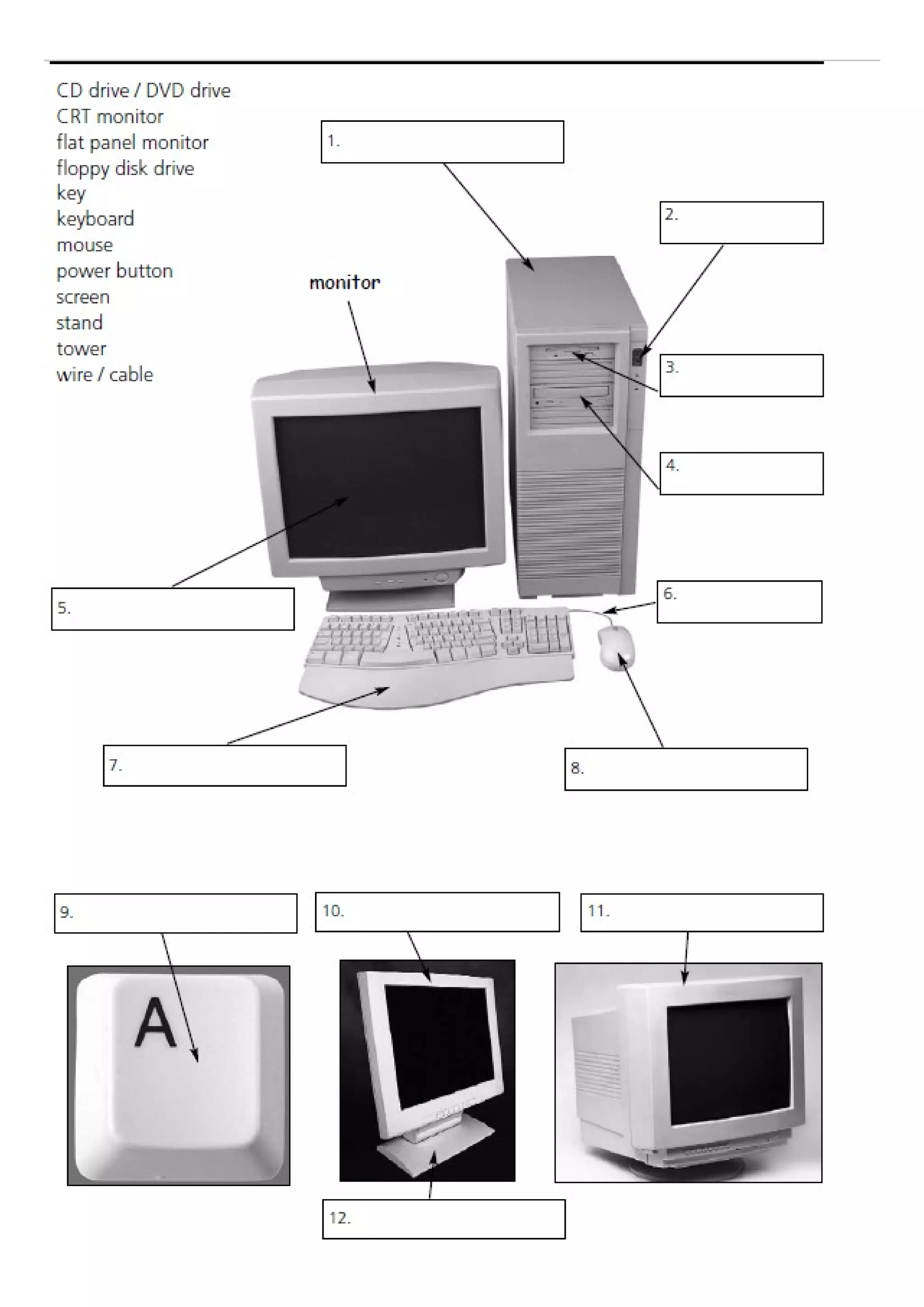 CD drive / DVD drive
CRT monitor
flat panel monitor
floppy disk drive
key
keyboard
mouse
power button
screen
stand
tower
wire / cable

1.

2.

monitor

3.

4.

5.

6.

7.

8.

9.

10.

11.

A

12.