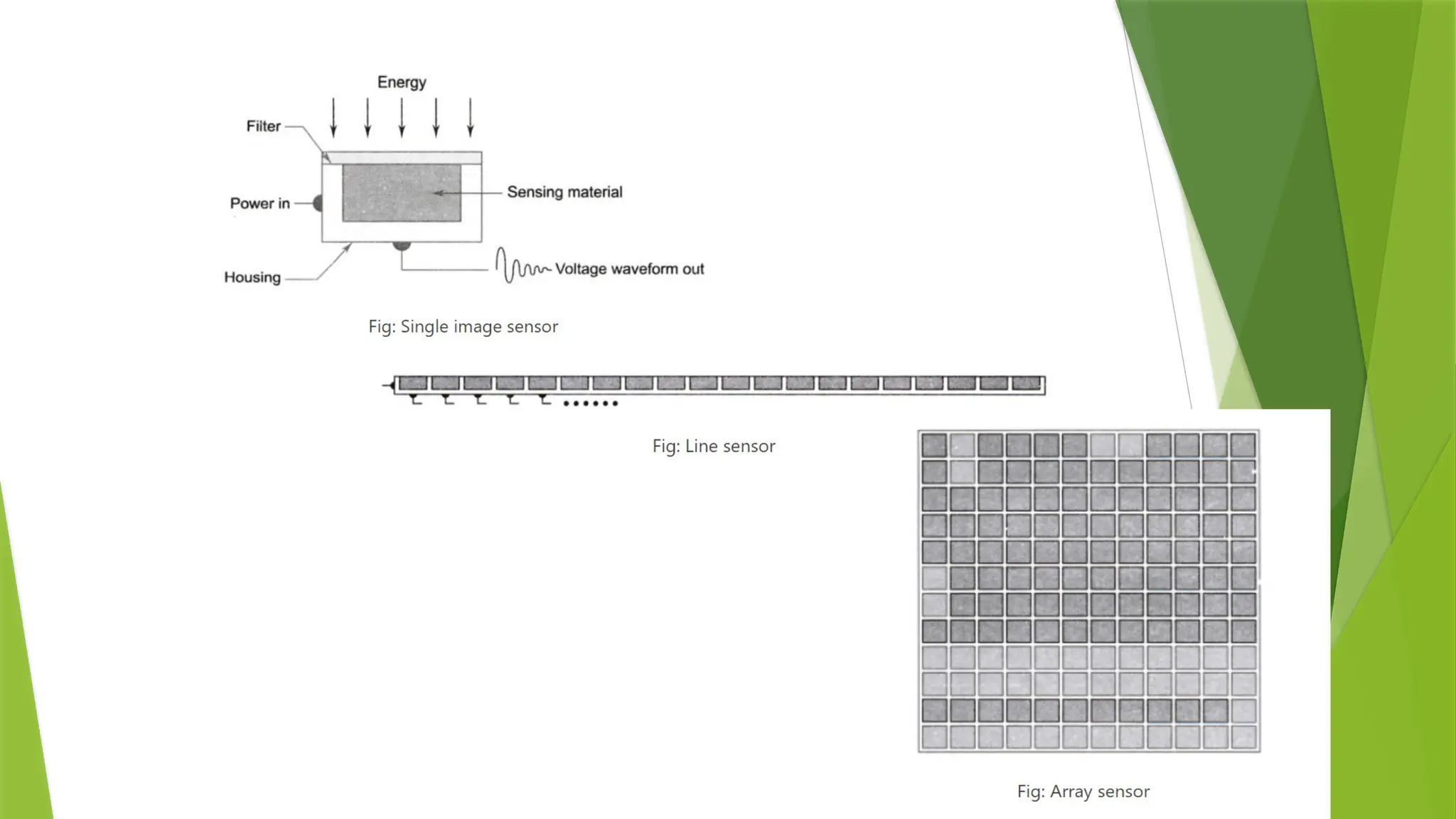 Energy

Filter

Power in

Sensing material

Housing

Voltage waveform out

Fig: Single image sensor

Fig: Line sensor

Fig: Array sensor