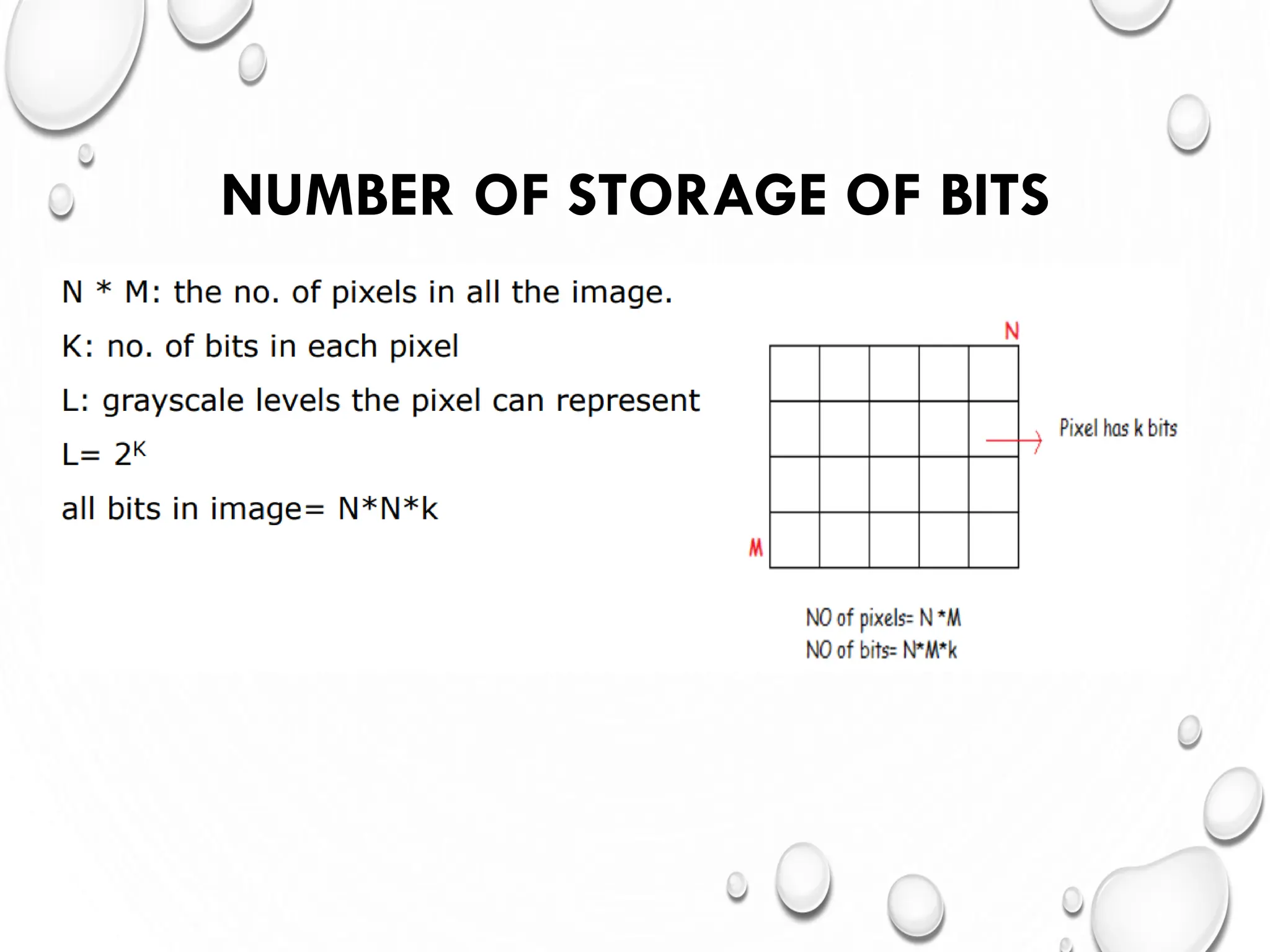 NUMBER OF STORAGE OF BITS

N * M: the no. of pixels in all the image.

K: no. of bits in each pixel

L: grayscale levels the pixel can represent

L= $2^K$

all bits in image= N*N*k

N

Pixel has k bits

M

NO of pixels= N *M
NO of bits= N*M*k