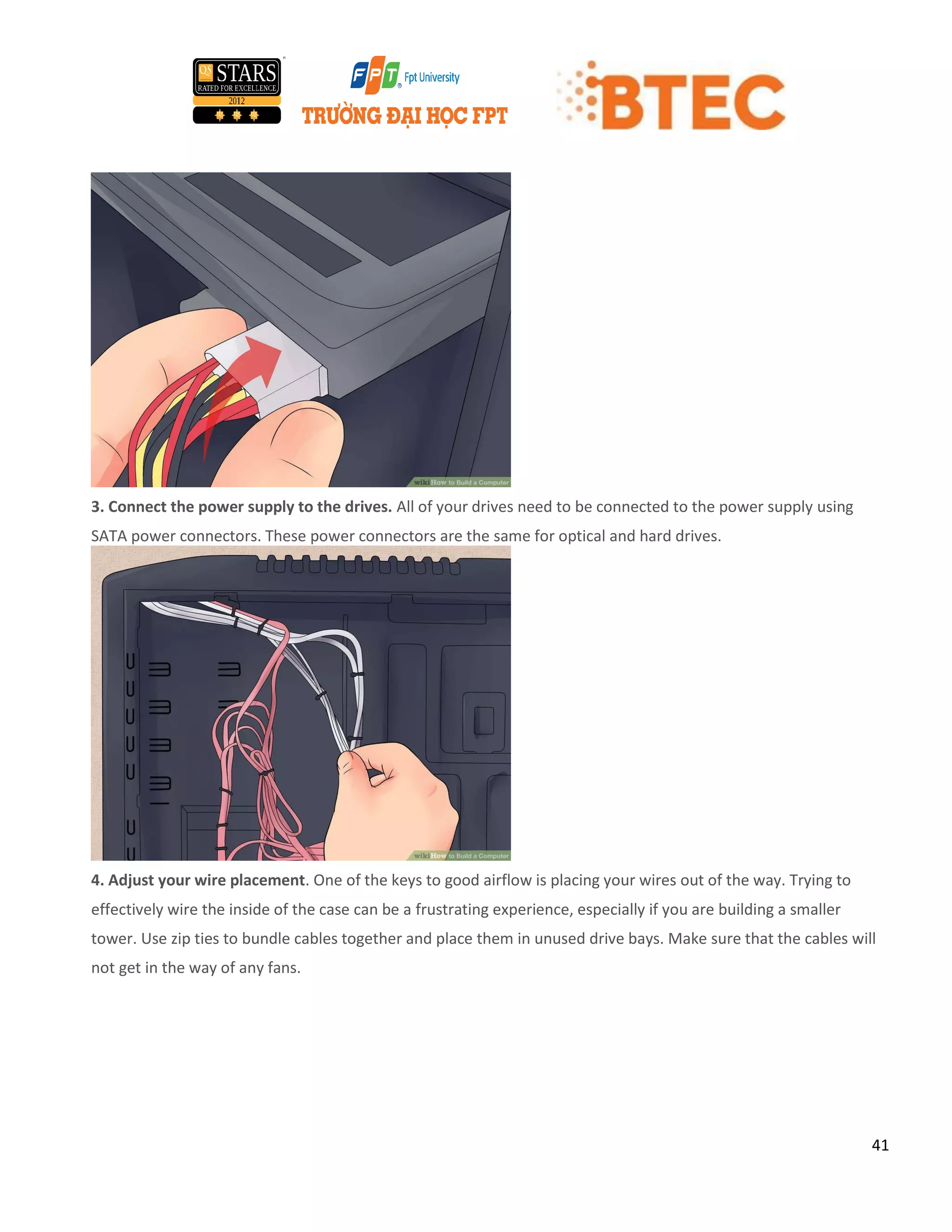 QS STARS RATED FOR EXCELLENCE 2012

FPT Fpt University
TRƯỜNG ĐẠI HỌC FPT

BTEC

wikiHow to Build a Computer

3. Connect the power supply to the drives. All of your drives need to be connected to the power supply using SATA power connectors. These power connectors are the same for optical and hard drives.

wikiHow to Build a Computer

4. Adjust your wire placement. One of the keys to good airflow is placing your wires out of the way. Trying to effectively wire the inside of the case can be a frustrating experience, especially if you are building a smaller tower. Use zip ties to bundle cables together and place them in unused drive bays. Make sure that the cables will not get in the way of any fans.

41