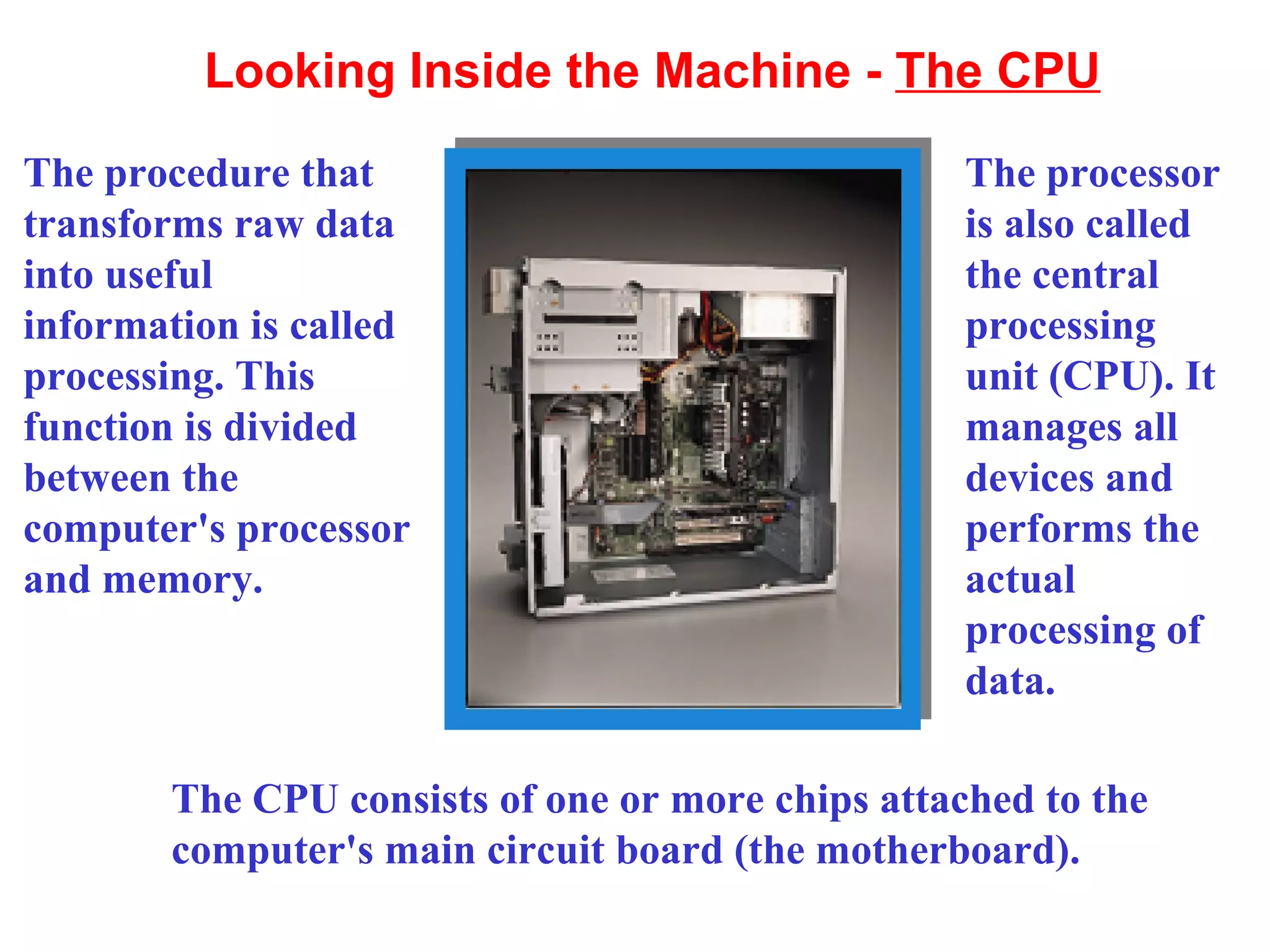 Looking Inside the Machine - The CPU

The procedure that transforms raw data into useful information is called processing. This function is divided between the computer's processor and memory.

The processor is also called the central processing unit (CPU). It manages all devices and performs the actual processing of data.

The CPU consists of one or more chips attached to the computer's main circuit board (the motherboard).