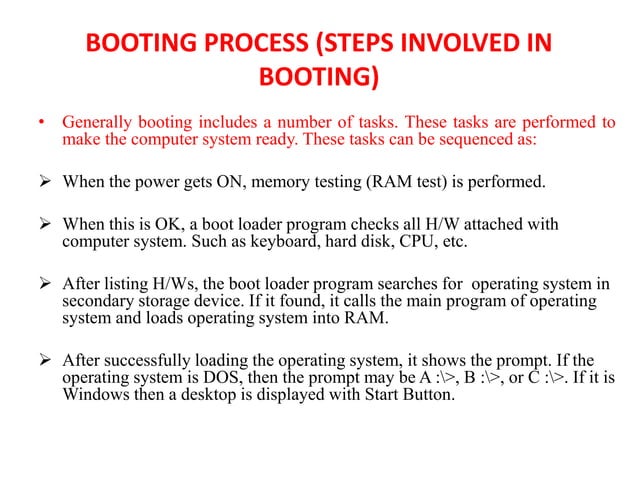 BOOTING PROCESS (STEPS INVOLVED IN BOOTING)

• Generally booting includes a number of tasks. These tasks are performed to make the computer system ready. These tasks can be sequenced as:

➢ When the power gets ON, memory testing (RAM test) is performed.

➢ When this is OK, a boot loader program checks all H/W attached with computer system. Such as keyboard, hard disk, CPU, etc.

➢ After listing H/Ws, the boot loader program searches for operating system in secondary storage device. If it found, it calls the main program of operating system and loads operating system into RAM.

➢ After successfully loading the operating system, it shows the prompt. If the operating system is DOS, then the prompt may be A :\>, B :\>, or C :\>. If it is Windows then a desktop is displayed with Start Button.