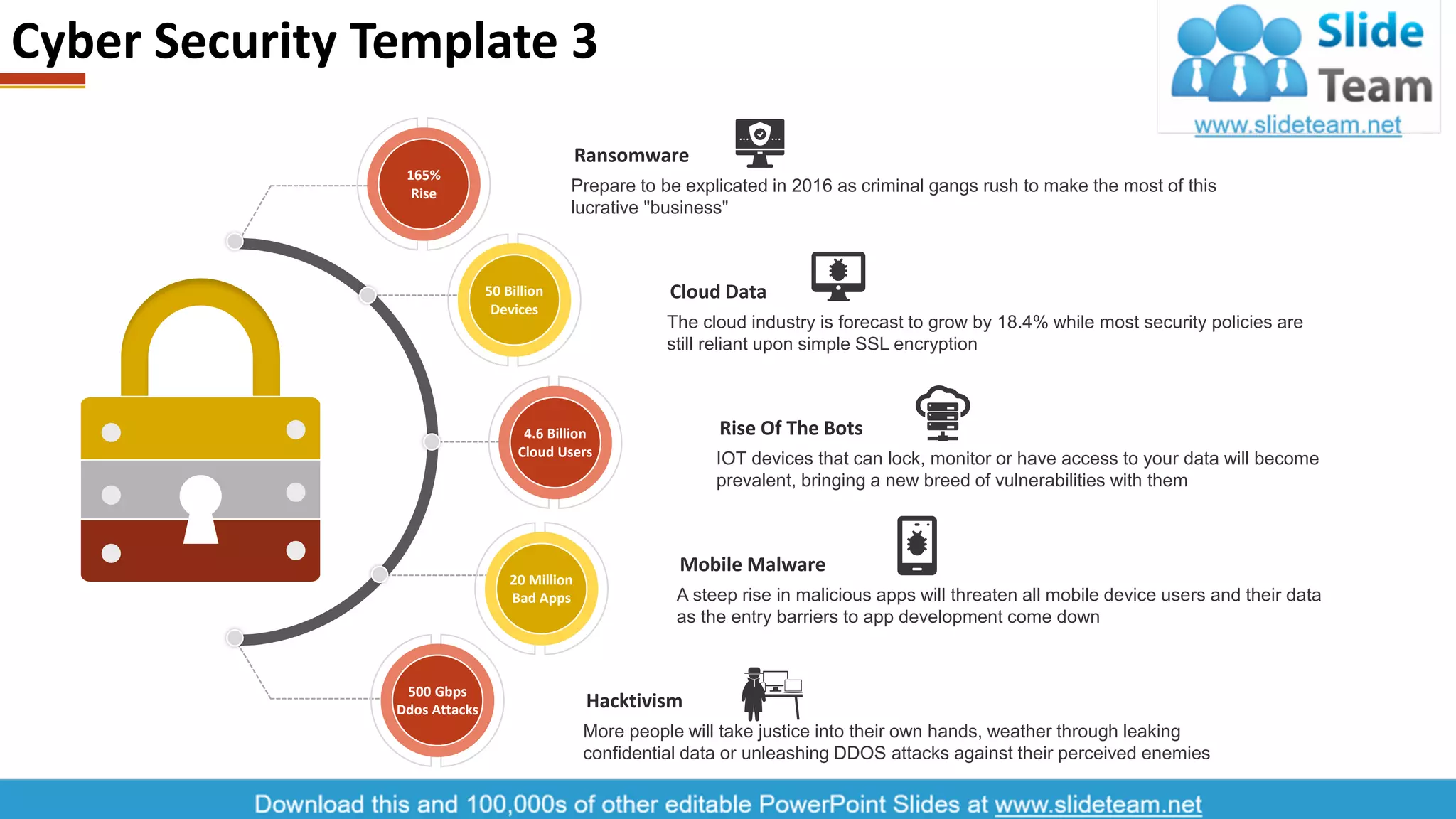 Cyber Security Template 3

Slide Team
www.slideteam.net

165% Rise

50 Billion Devices

4.6 Billion Cloud Users

20 Million Bad Apps

500 Gbps Ddos Attacks

Ransomware
Prepare to be explicated in 2016 as criminal gangs rush to make the most of this lucrative "business"

Cloud Data
The cloud industry is forecast to grow by 18.4% while most security policies are still reliant upon simple SSL encryption

Rise Of The Bots
IOT devices that can lock, monitor or have access to your data will become prevalent, bringing a new breed of vulnerabilities with them

Mobile Malware
A steep rise in malicious apps will threaten all mobile device users and their data as the entry barriers to app development come down

Hacktivism
More people will take justice into their own hands, weather through leaking confidential data or unleashing DDOS attacks against their perceived enemies

Download this and 100,000s of other editable PowerPoint Slides at www.slideteam.net