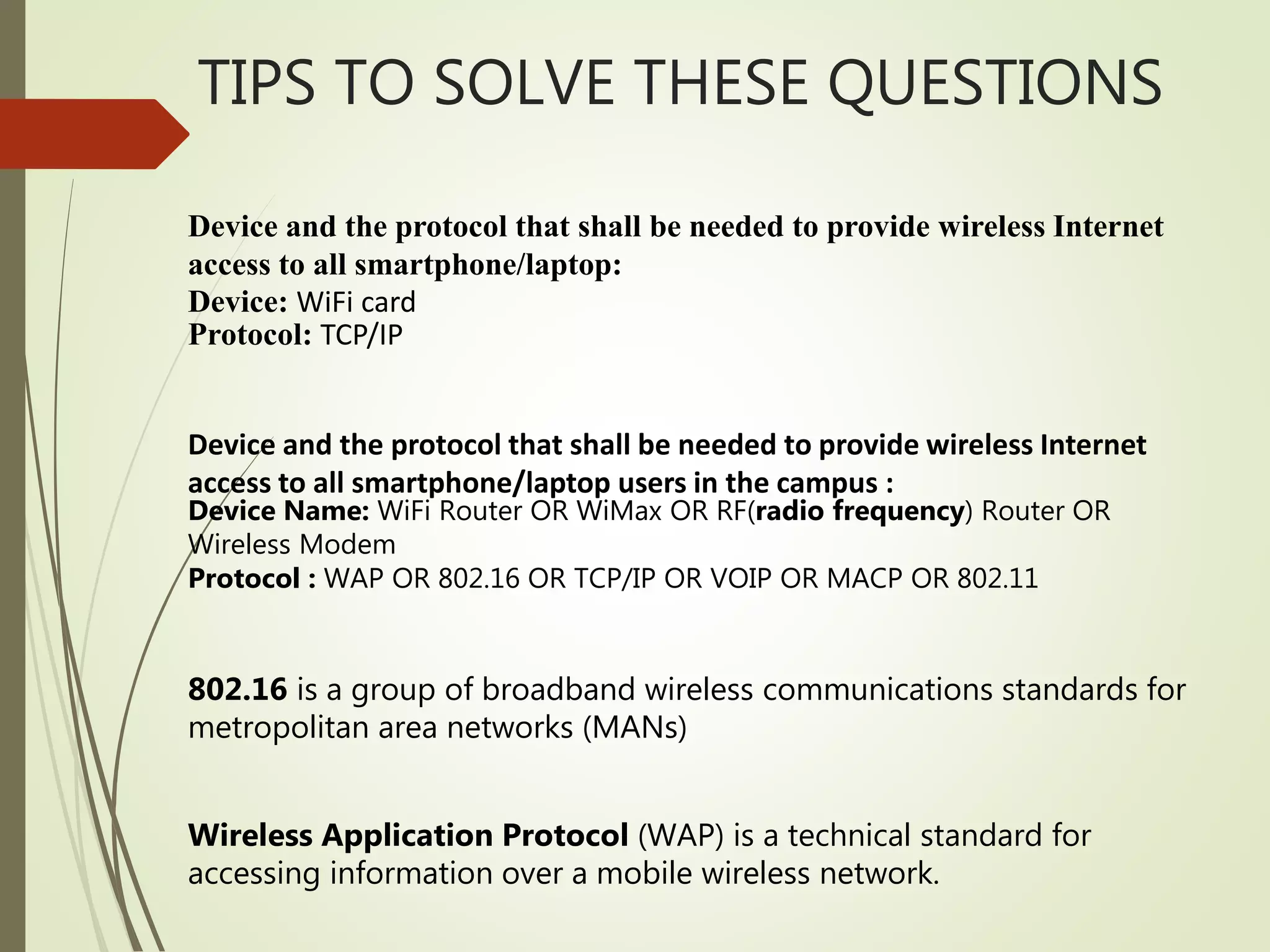 TIPS TO SOLVE THESE QUESTIONS

Device and the protocol that shall be needed to provide wireless Internet access to all smartphone/laptop:
Device: WiFi card
Protocol: TCP/IP

Device and the protocol that shall be needed to provide wireless Internet access to all smartphone/laptop users in the campus :
Device Name: WiFi Router OR WiMax OR RF(radio frequency) Router OR Wireless Modem
Protocol : WAP OR 802.16 OR TCP/IP OR VOIP OR MACP OR 802.11

802.16 is a group of broadband wireless communications standards for metropolitan area networks (MANs)

Wireless Application Protocol (WAP) is a technical standard for accessing information over a mobile wireless network.