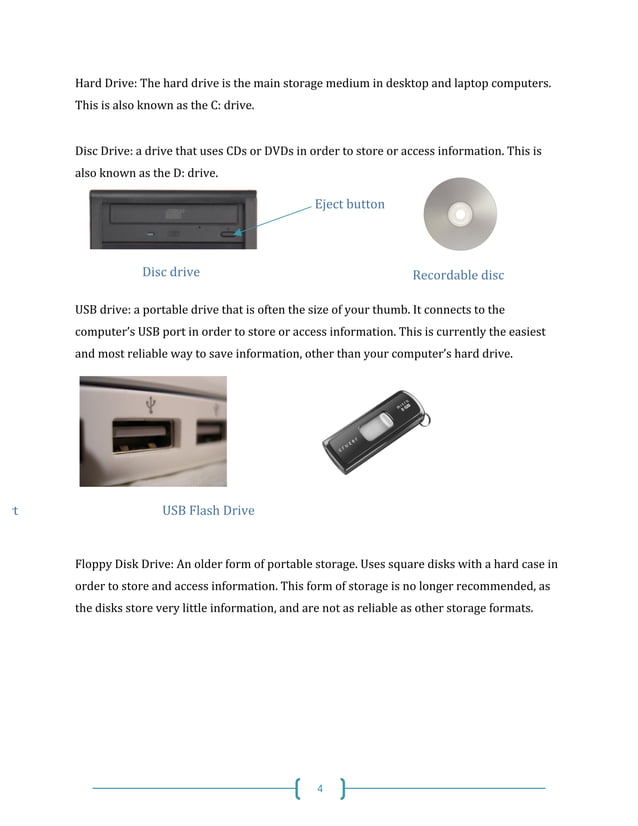 Hard Drive: The hard drive is the main storage medium in desktop and laptop computers. This is also known as the C: drive.

Disc Drive: a drive that uses CDs or DVDs in order to store or access information. This is also known as the D: drive.

Eject button

Disc drive

Recordable disc

USB drive: a portable drive that is often the size of your thumb. It connects to the computer's USB port in order to store or access information. This is currently the easiest and most reliable way to save information, other than your computer's hard drive.

cruzer

t

USB Flash Drive

Floppy Disk Drive: An older form of portable storage. Uses square disks with a hard case in order to store and access information. This form of storage is no longer recommended, as the disks store very little information, and are not as reliable as other storage formats.

4