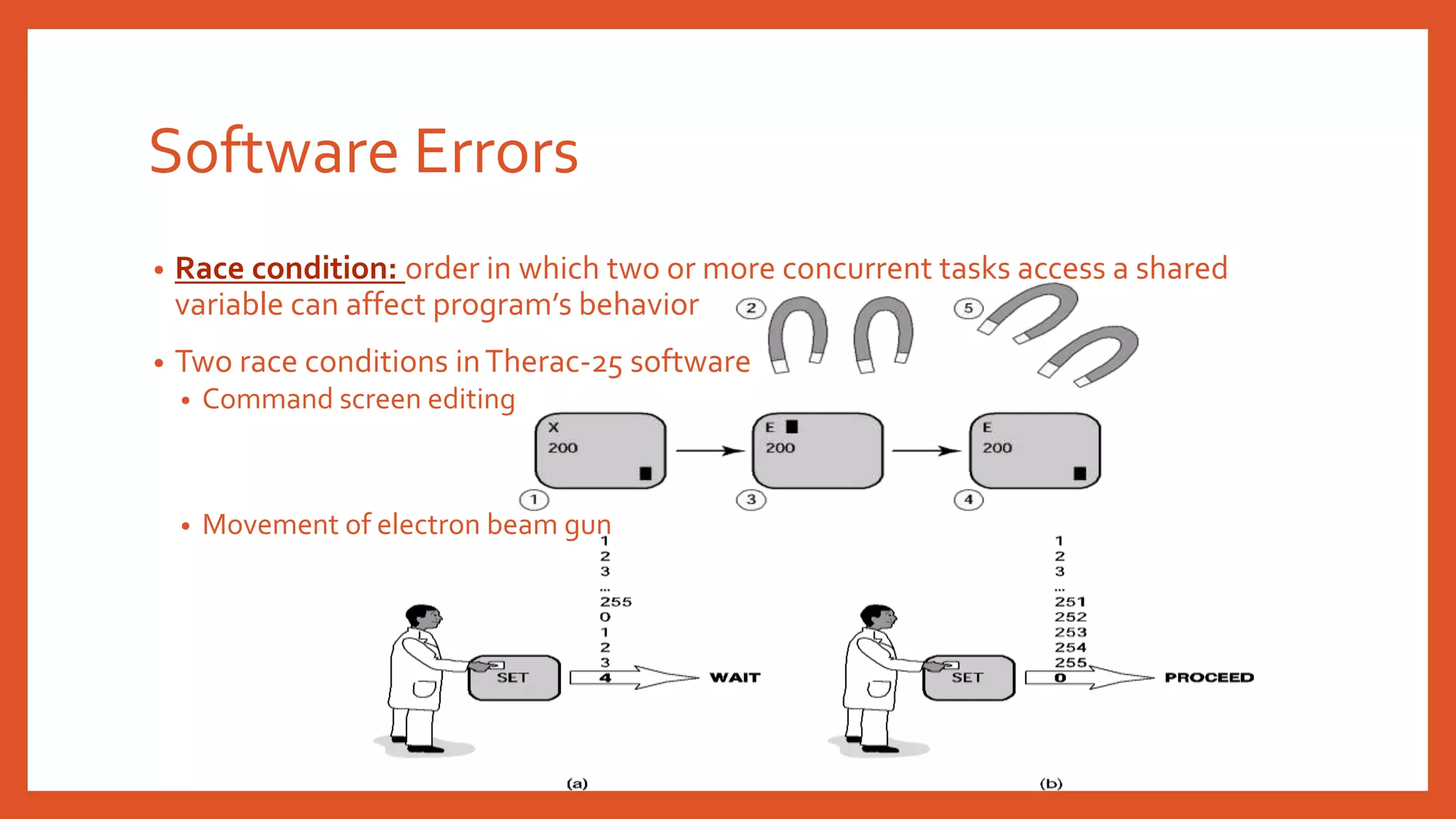 Software Errors

• Race condition: order in which two or more concurrent tasks access a shared variable can affect program's behavior

• Two race conditions in Therac-25 software
  • Command screen editing

2 5

X
200

E
200

E
200

1 3 4

  • Movement of electron beam gun

1
2
3
...
255
0
1
2
3
4

SET

WAIT

1
2
3
...
251
252
253
254
255
0

SET

PROCEED

(a)

(b)